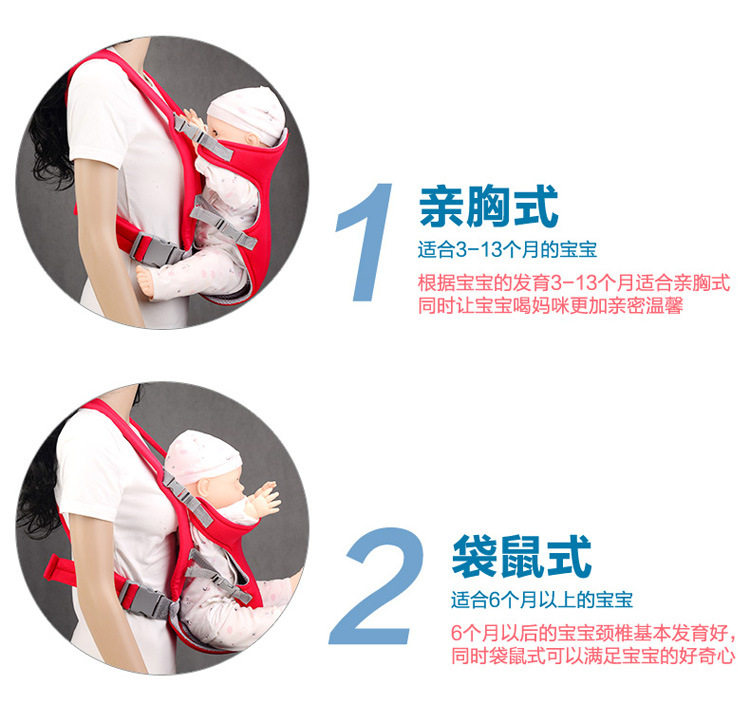 1
亲胸式
适合3-13个月的宝宝
根据宝宝的发育3-13个月适合亲胸式
同时让宝宝喝妈咪更加亲密温馨

2
袋鼠式
适合6个月以上的宝宝
6个月以后的宝宝颈椎基本发育好,
同时袋鼠式可以满足宝宝的好奇心