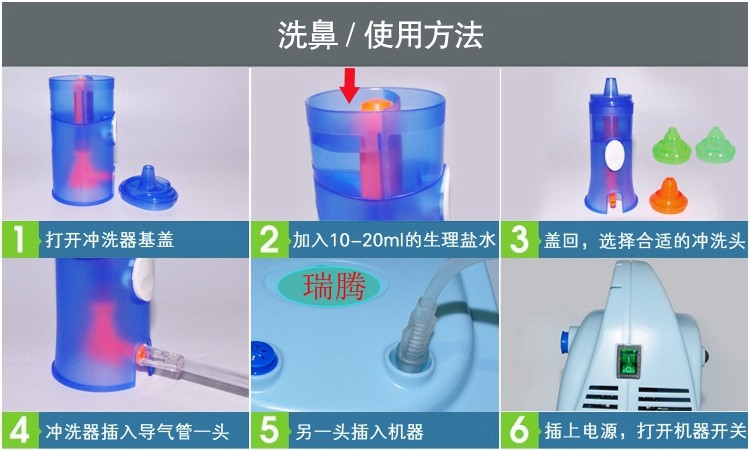 洗鼻 / 使用方法

1 打开冲洗器基盖

2 加入10-20ml的生理盐水

3 盖回，选择合适的冲洗头

瑞腾

4 冲洗器插入导气管一头

5 另一头插入机器

6 插上电源，打开机器开关