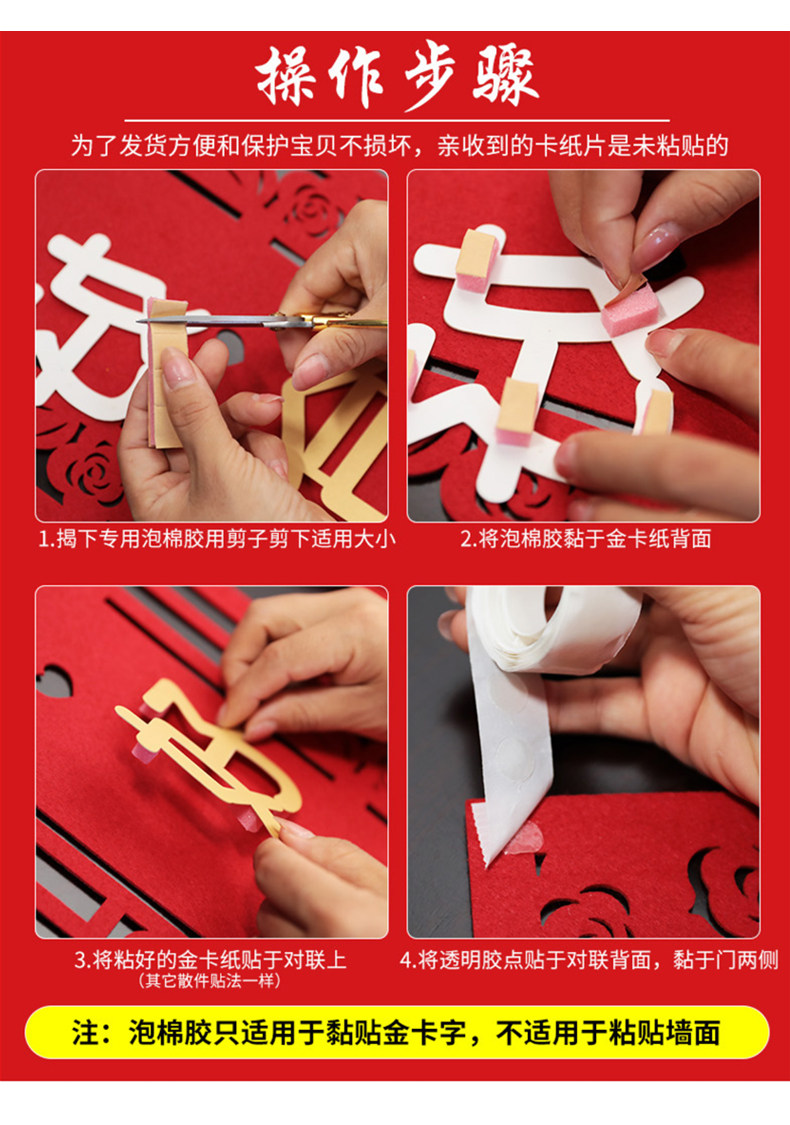 操作步骤

为了发货方便和保护宝贝不损坏，亲收到的卡纸片是未粘贴的

1.揭下专用泡棉胶用剪子剪下适用大小

2.将泡棉胶黏于金卡纸背面

3.将粘好的金卡纸贴于对联上
（其它散件贴法一样）

4.将透明胶点贴于对联背面，黏于门两侧

注：泡棉胶只适用于黏贴金卡字，不适用于粘贴墙面