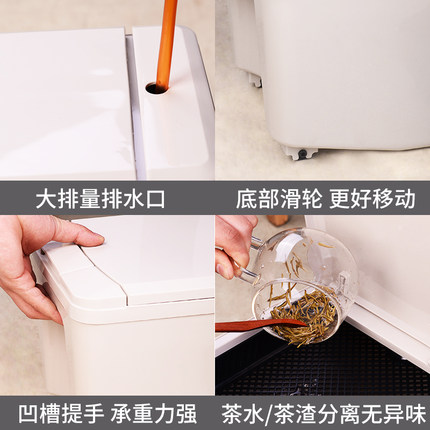 大排量排水口

底部滑轮 更好移动

凹槽提手 承重力强

茶水/茶渣分离无异味