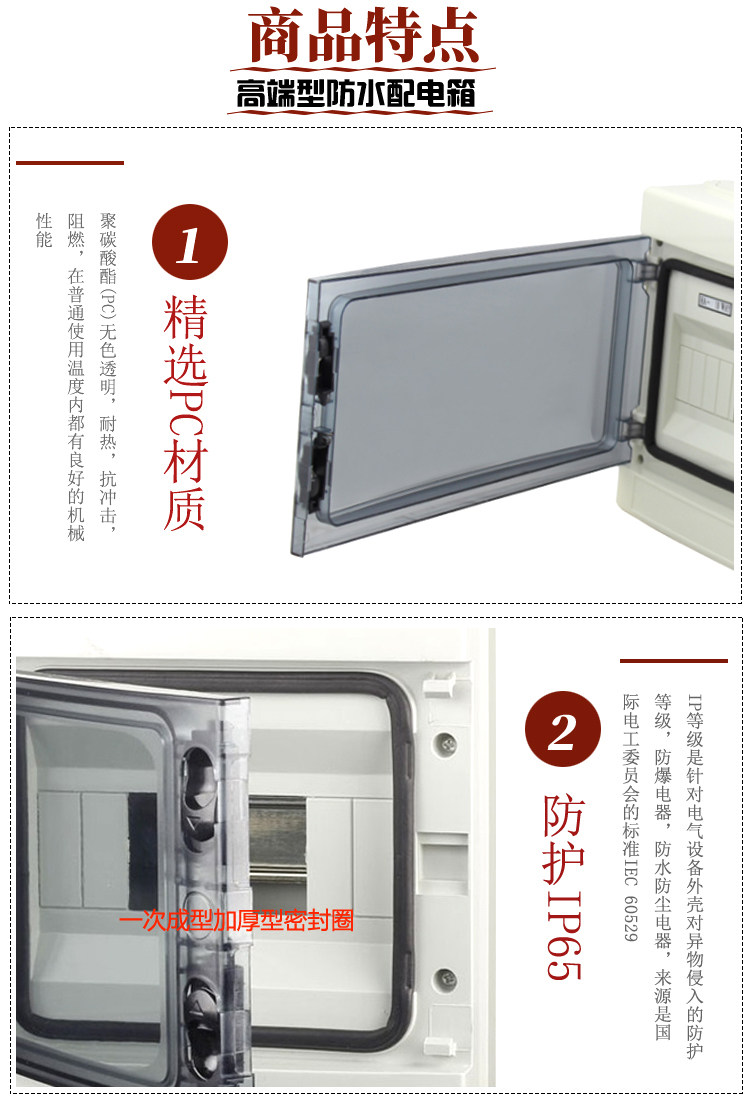 商品特点
高端型防水配电箱

1
精选PC材质

聚碳酸酯(PC)无色透明，耐热，抗冲击，阻燃，在普通使用温度内都有良好的机械性能

2
防护IP65

IP等级是针对电气设备外壳对异物侵入的防护等级，防爆电器，防水防尘电器，来源是国际电工委员会的标准IEC 60529

一次成型加厚型密封圈