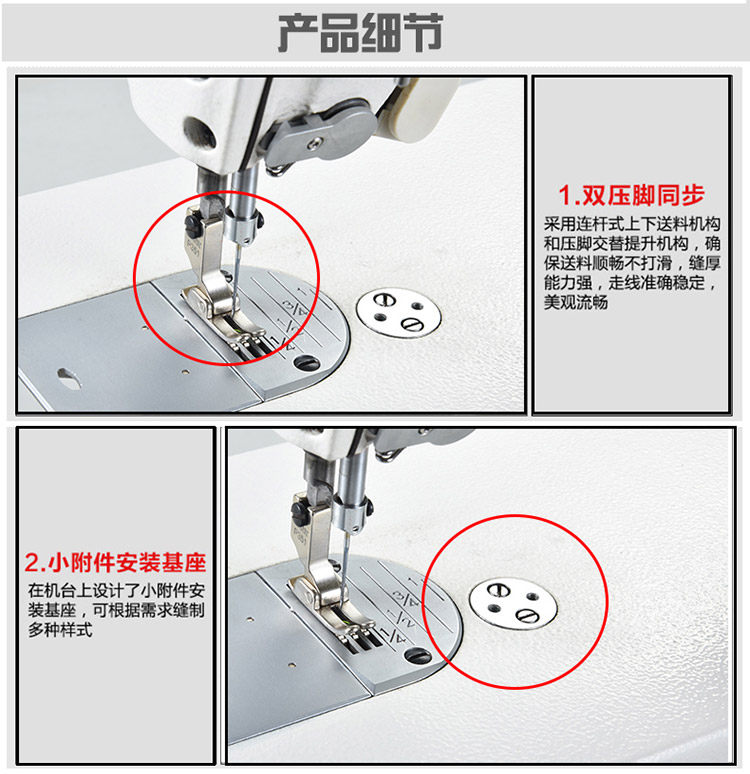 产品细节

1.双压脚同步

采用连杆式上下送料机构和压脚交替提升机构，确保送料顺畅不打滑，缝厚能力强，走线准确稳定，美观流畅

2.小附件安装基座

在机台上设计了小附件安装基座，可根据需求缝制多种样式