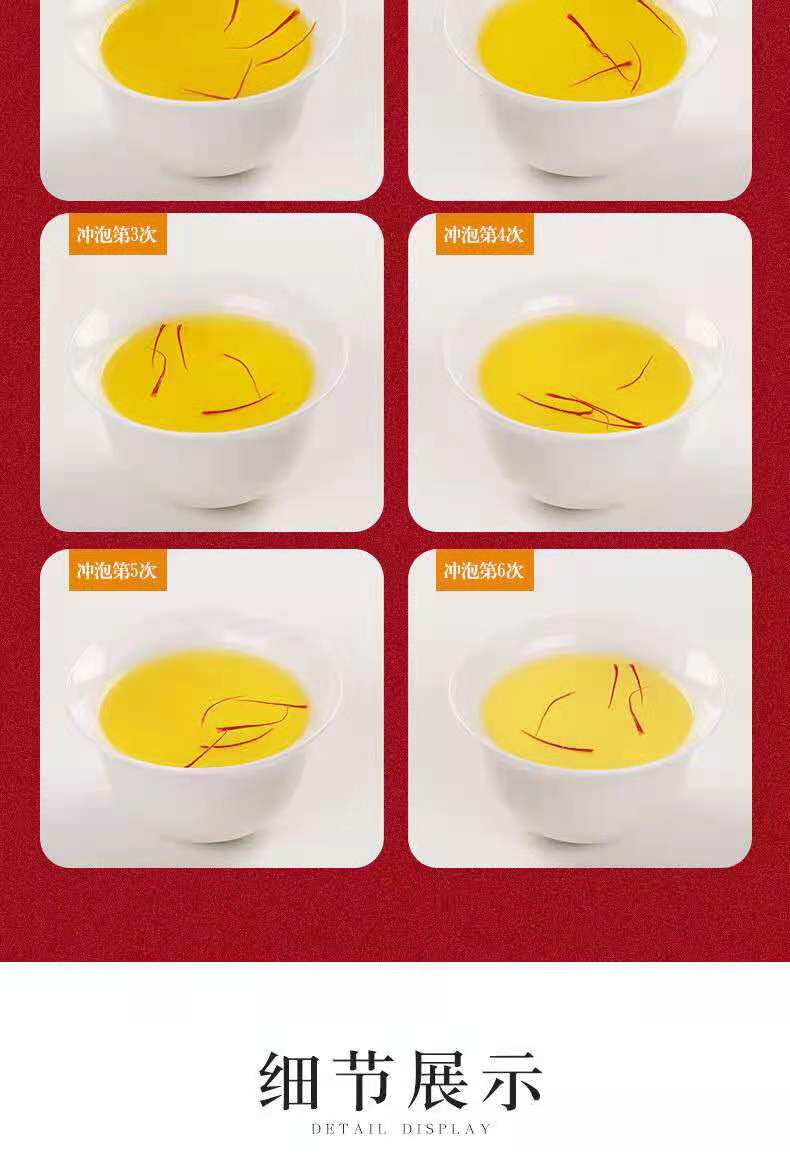 冲泡第3次

冲泡第4次

冲泡第5次

冲泡第6次

细节展示

DETAIL DISPLAY