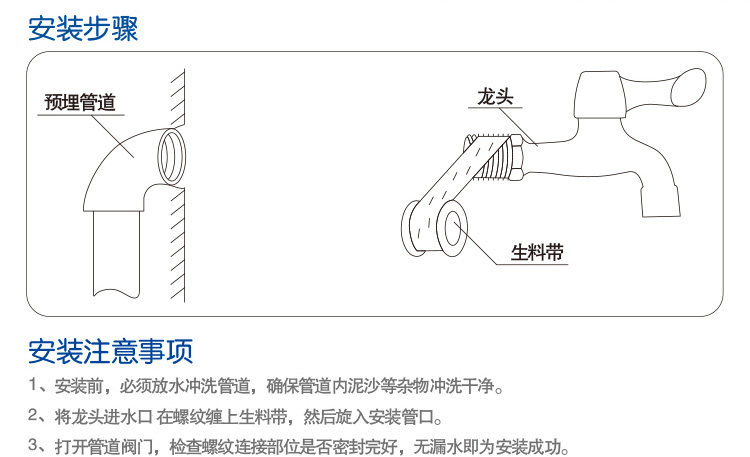 安装步骤

预埋管道

龙头

生料带

安装注意事项

1、安装前，必须放水冲洗管道，确保管道内泥沙等杂物冲洗干净。

2、将龙头进水口 在螺纹缠上生料带，然后旋入安装管口。

3、打开管道阀门，检查螺纹连接部位是否密封完好，无漏水即为安装成功。