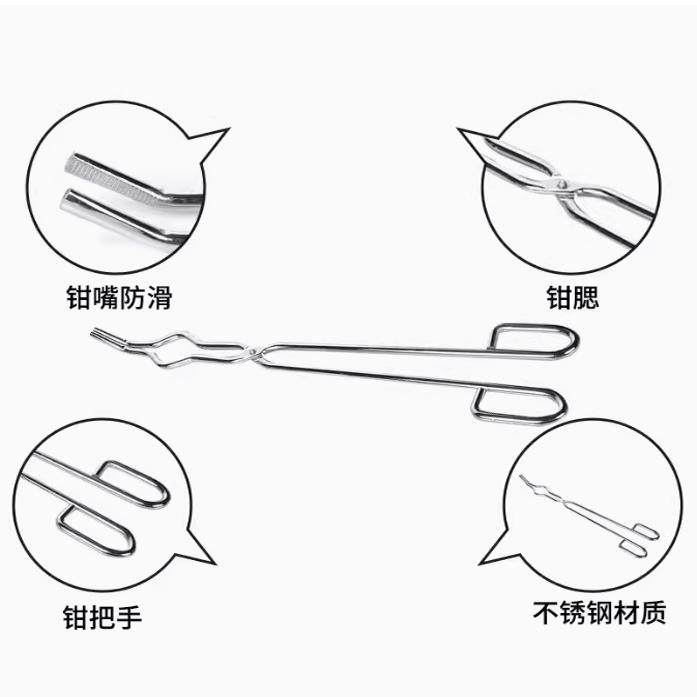 钳嘴防滑

钳腮

钳把手

不锈钢材质