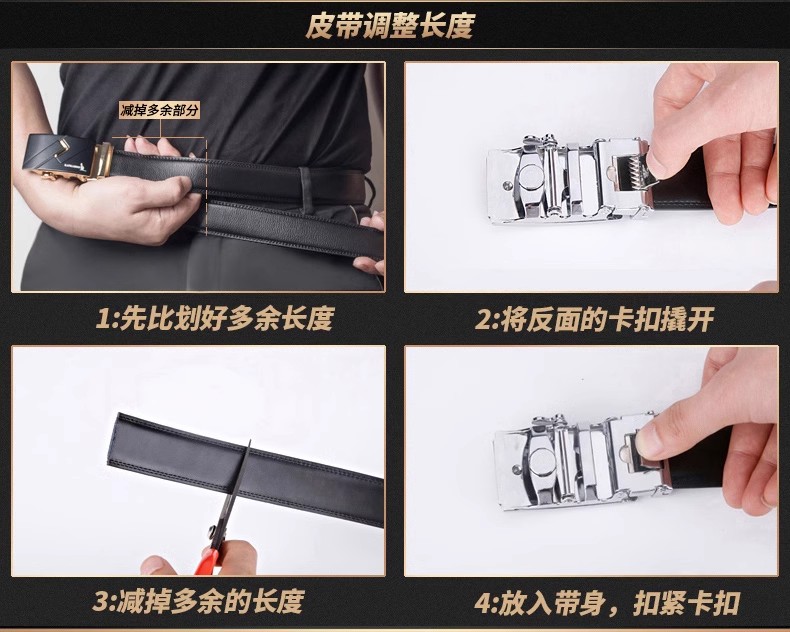 皮带调整长度

减掉多余部分

1:先比划好多余长度

2:将反面的卡扣撬开

3:减掉多余的长度

4:放入带身，扣紧卡扣