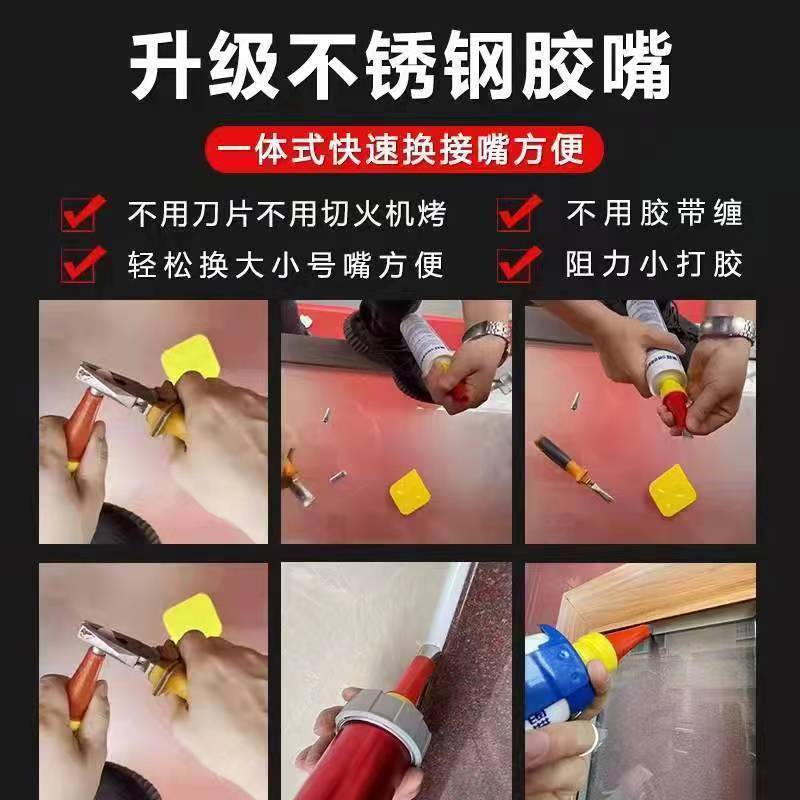 升级不锈钢胶嘴

一体式快速换接嘴方便

不用刀片不用切火机烤

不用胶带缠

轻松换大小号嘴方便

阻力小打胶