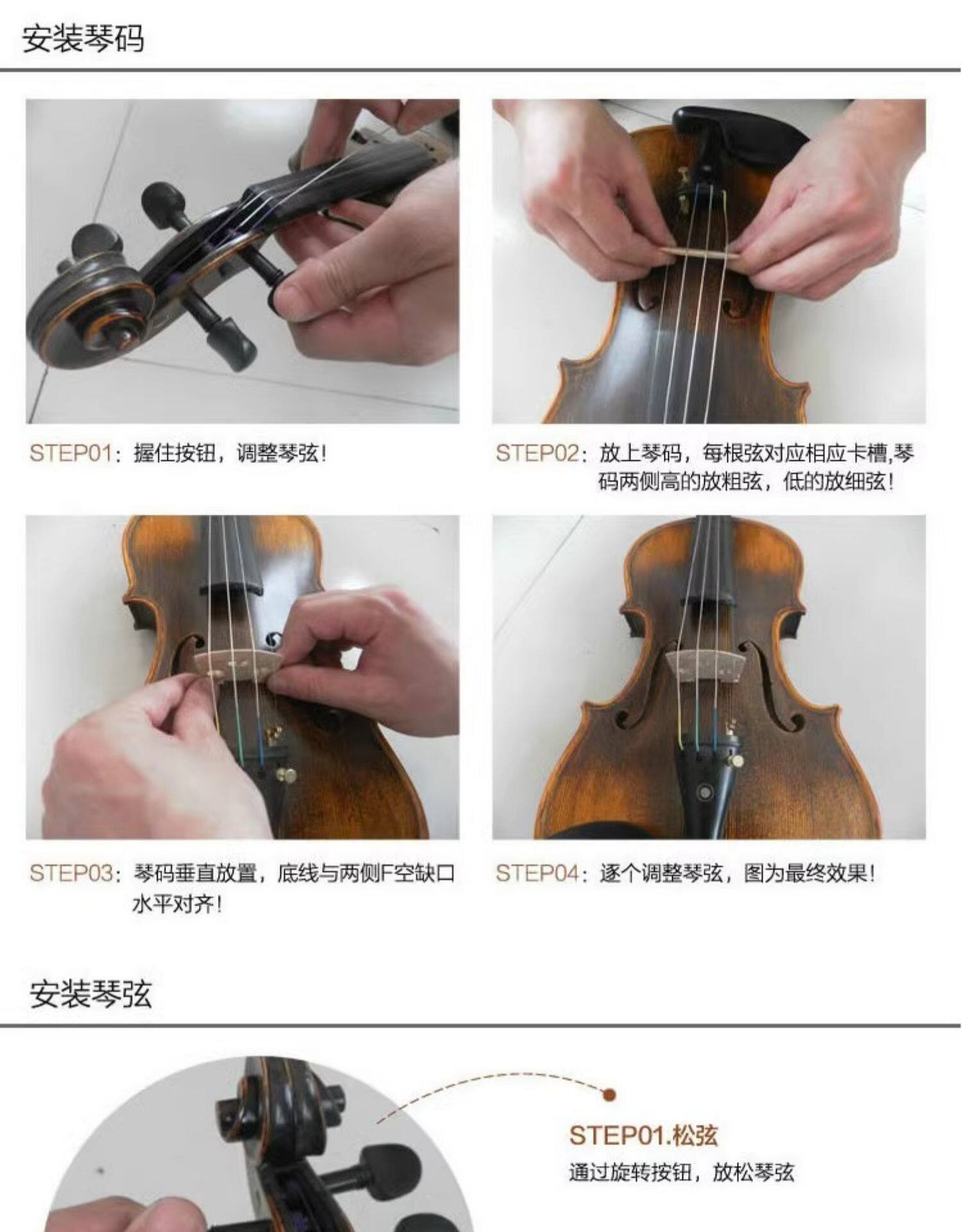 安装琴码

STEP01：握住按钮，调整琴弦！

STEP02：放上琴码，每根弦对应相应卡槽,琴码两侧高的放粗弦，低的放细弦！

STEP03：琴码垂直放置，底线与两侧F空缺口水平对齐！

STEP04：逐个调整琴弦，图为最终效果！

安装琴弦

STEP01.松弦

通过旋转按钮，放松琴弦