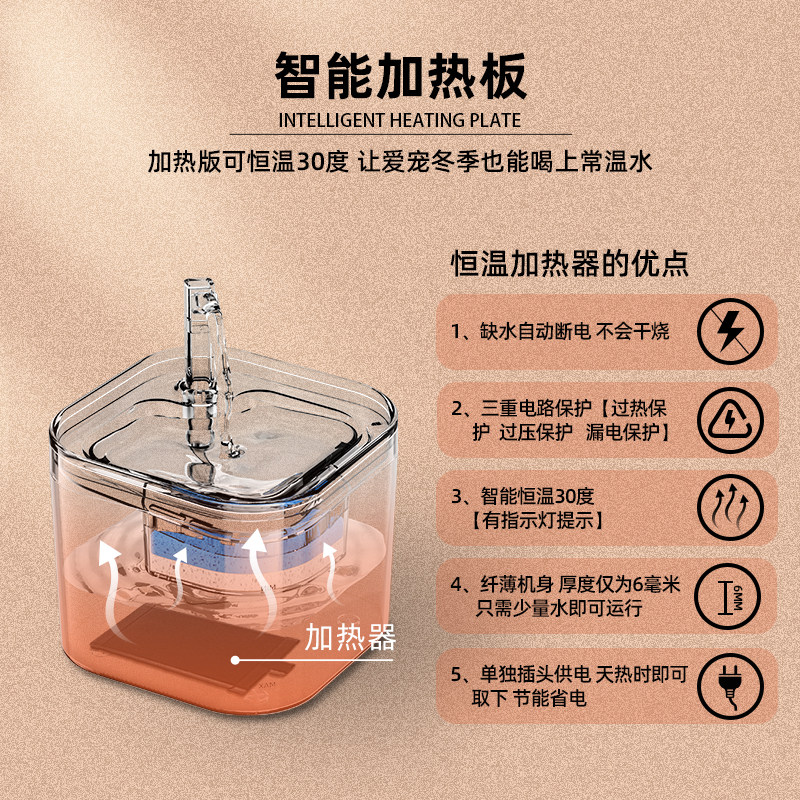 智能加热板
INTELLIGENT HEATING PLATE
加热版可恒温30度 让爱宠冬季也能喝上常温水

恒温加热器的优点

1、缺水自动断电 不会干烧

2、三重电路保护【过热保护 过压保护 漏电保护】

3、智能恒温30度【有指示灯提示】

4、纤薄机身 厚度仅为6毫米 只需少量水即可运行

6MM

5、单独插头供电 天热时即可取下 节能省电

加热器

MAX