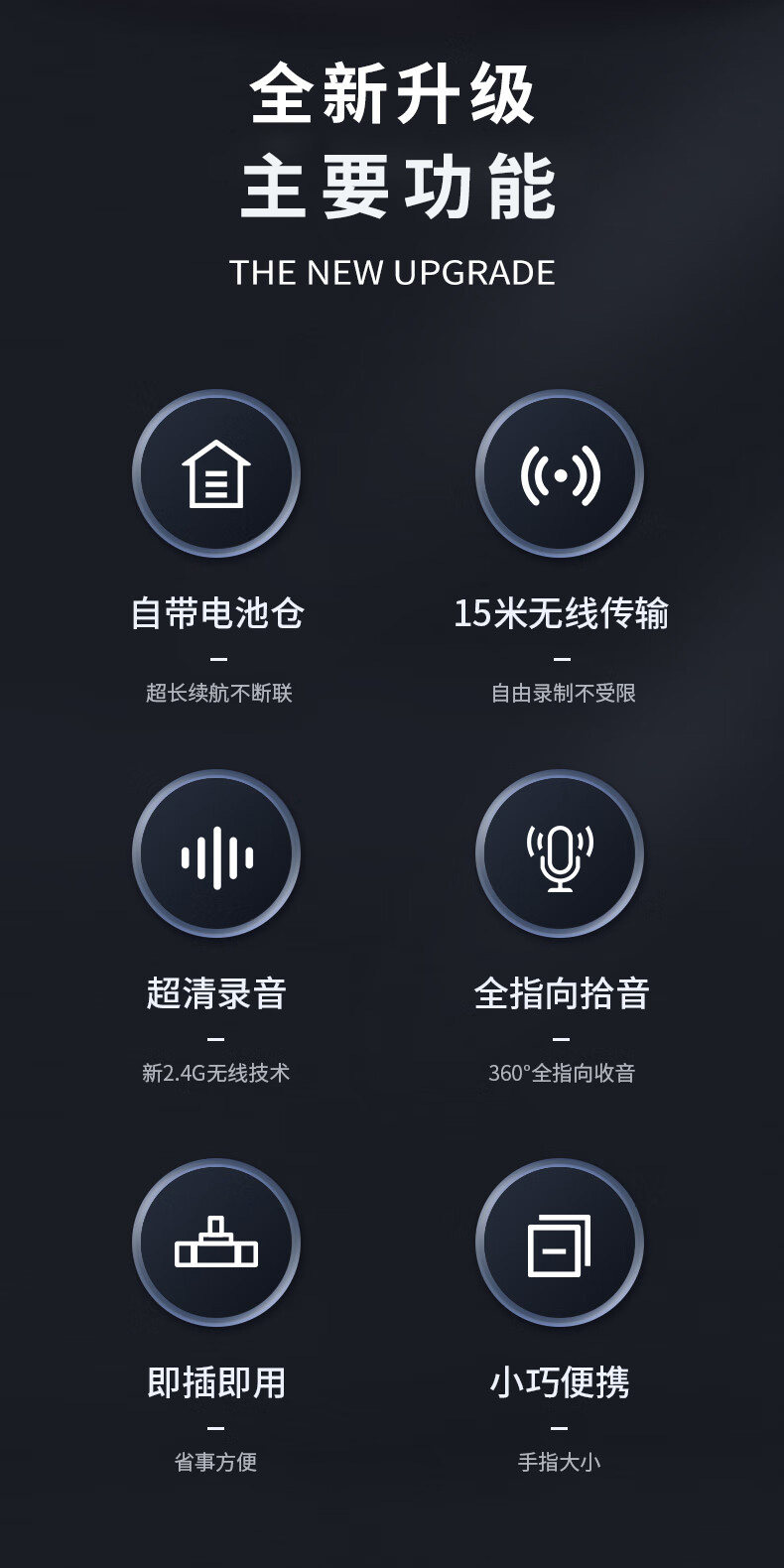 全新升级
主要功能
THE NEW UPGRADE

自带电池仓
-
超长续航不断联

15米无线传输
-
自由录制不受限

超清录音
-
新2.4G无线技术

全指向拾音
-
360°全指向收音

即插即用
-
省事方便

小巧便携
-
手指大小