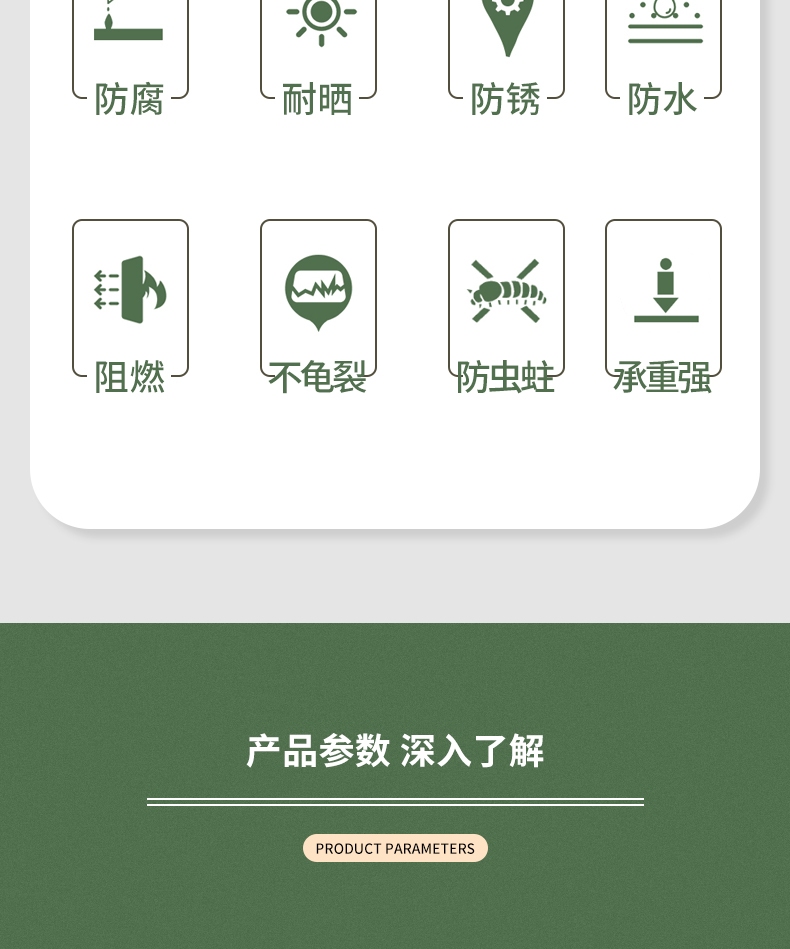 防腐

耐晒

防锈

防水

阻燃

不龟裂

防虫蛀

承重强

产品参数 深入了解

PRODUCT PARAMETERS