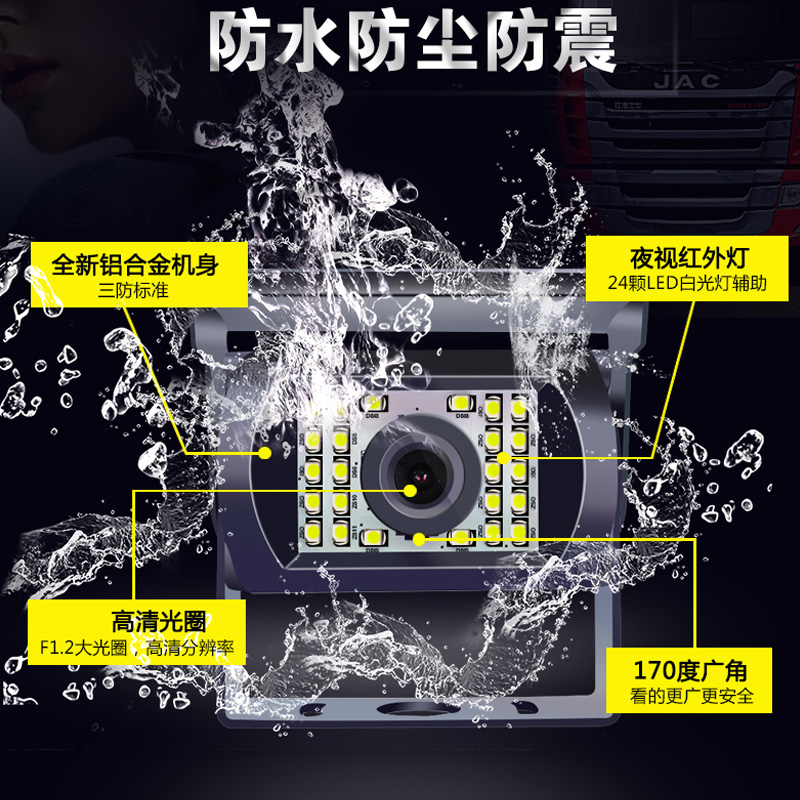 防水防尘防震

JAC

全新铝合金机身
三防标准

夜视红外灯
24颗LED白光灯辅助

高清光圈
F1.2大光圈，高清分辨率

170度广角
看的更广更安全