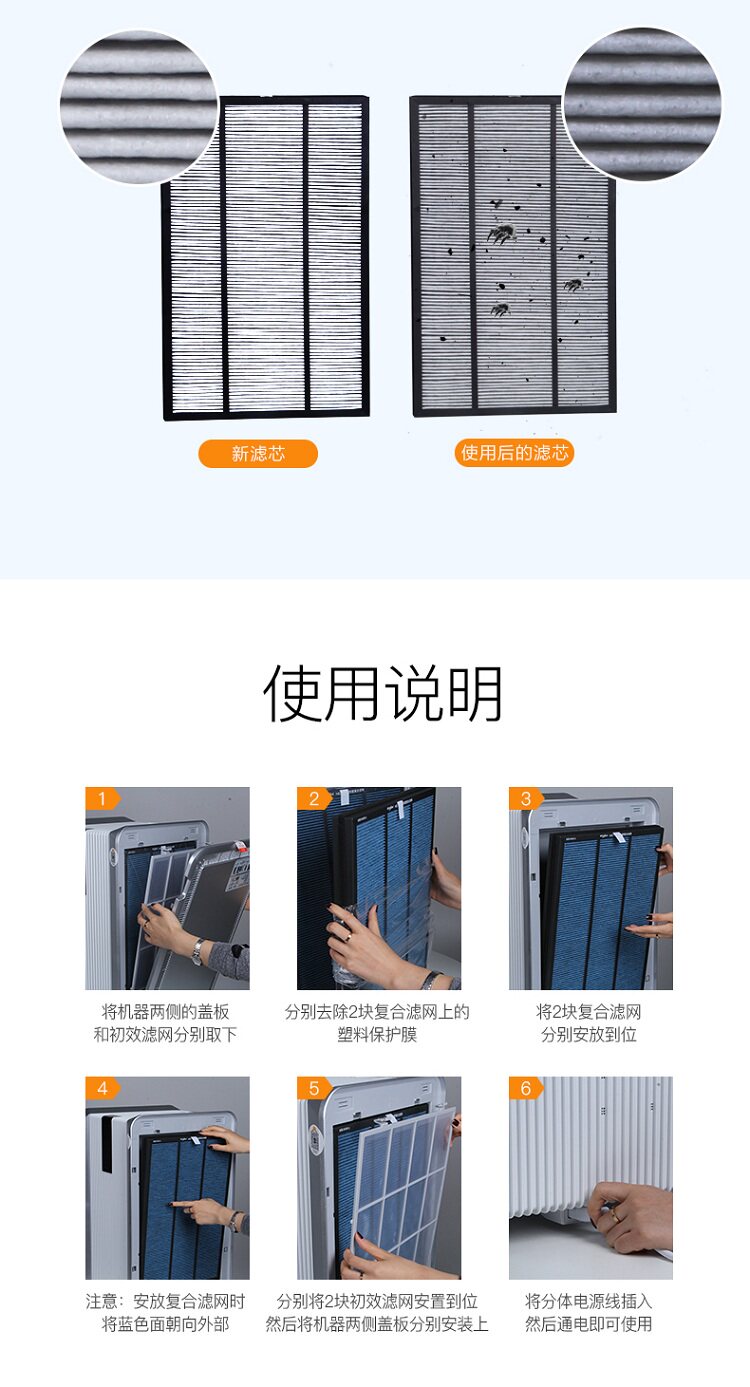 新滤芯

使用后的滤芯

使用说明

1
将机器两侧的盖板和初效滤网分别取下

2
分别去除2块复合滤网上的塑料保护膜

3
将2块复合滤网分别安放到位

4
注意：安放复合滤网时将蓝色面朝向外部

5
分别将2块初效滤网安置到位然后将机器两侧盖板分别安装上

6
将分体电源线插入然后通电即可使用