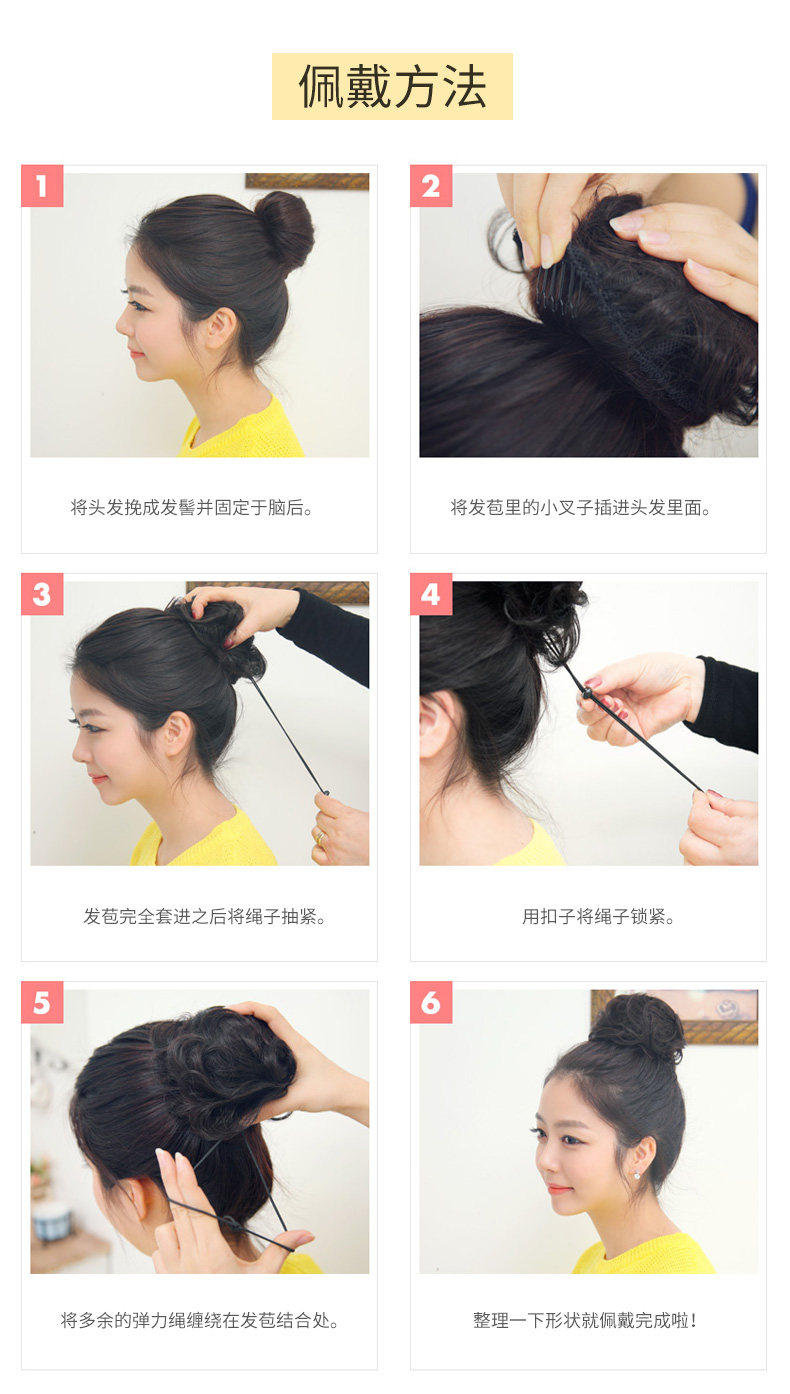 佩戴方法

1

将头发挽成发髻并固定于脑后。

2

将发苞里的小叉子插进头发里面。

3

发苞完全套进之后将绳子抽紧。

4

用扣子将绳子锁紧。

5

将多余的弹力绳缠绕在发苞结合处。

6

整理一下形状就佩戴完成啦！