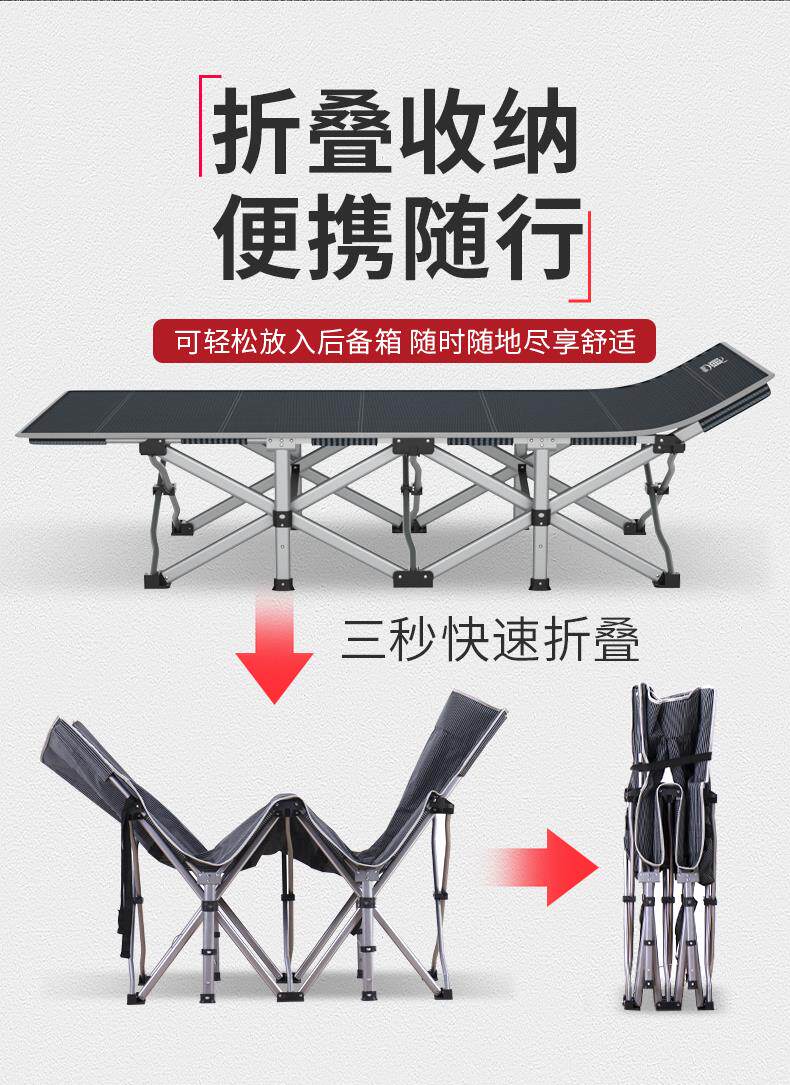 折叠收纳
便携随行

可轻松放入后备箱 随时随地尽享舒适

三秒快速折叠