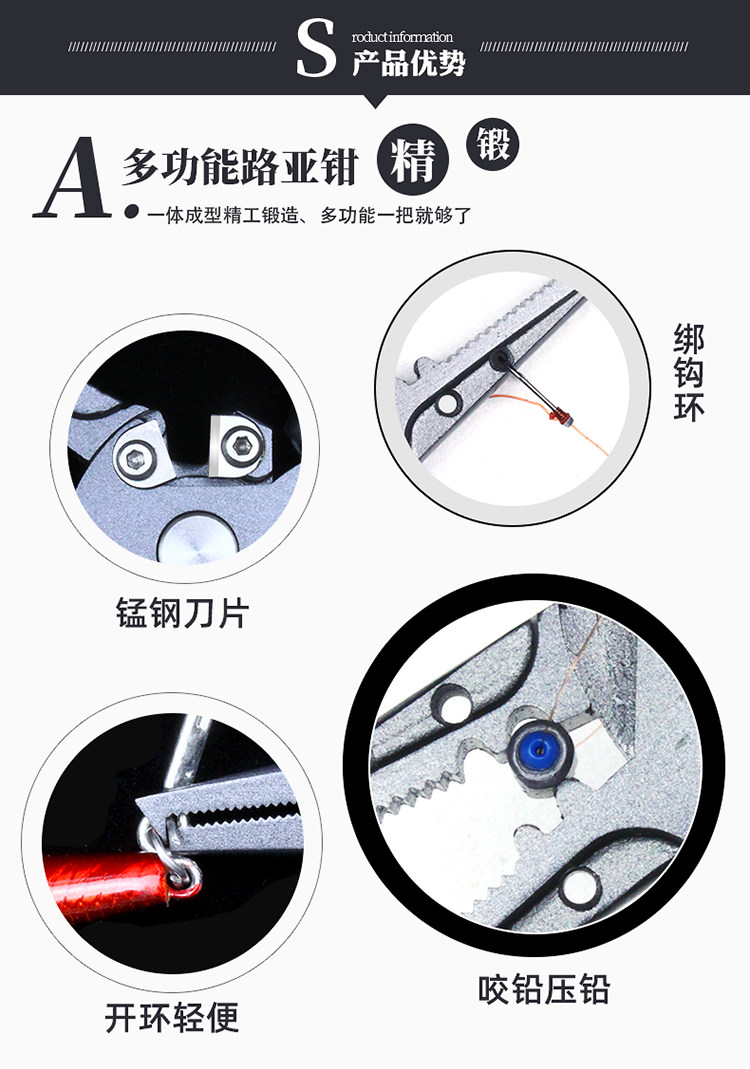 S roduct information
产品优势

A 多功能路亚钳 精 锻
一体成型精工锻造、多功能一把就够了

绑钩环

锰钢刀片

开环轻便

咬铅压铅