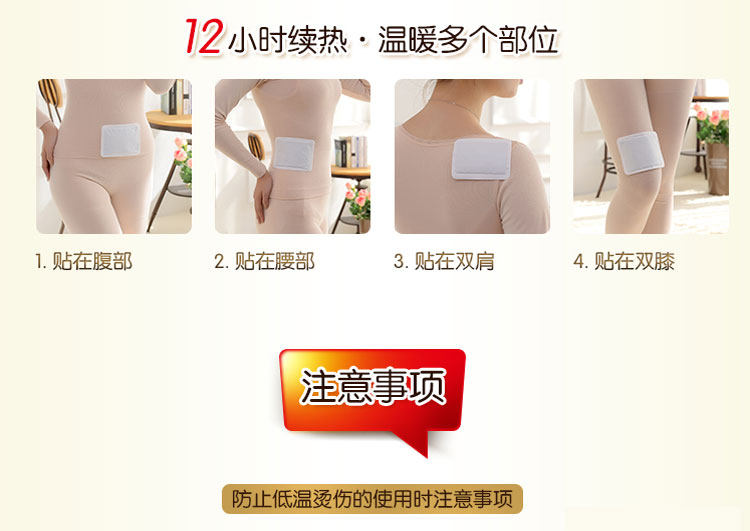 12小时续热·温暖多个部位

1. 贴在腹部

2. 贴在腰部

3. 贴在双肩

4. 贴在双膝

注意事项

防止低温烫伤的使用时注意事项