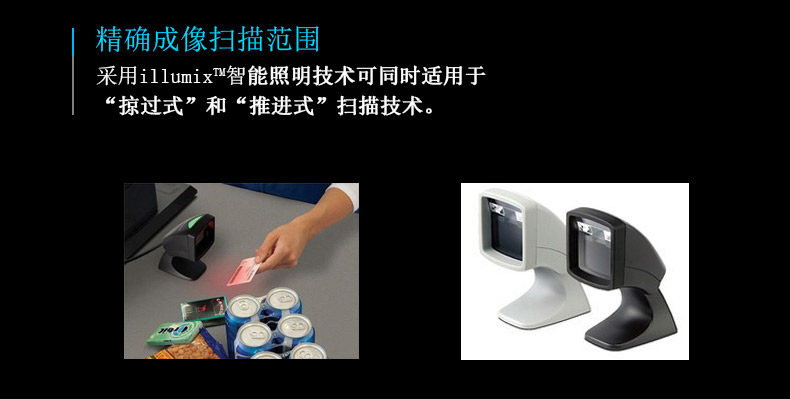 精确成像扫描范围

采用illumix™智能照明技术可同时适用于“掠过式”和“推进式”扫描技术。