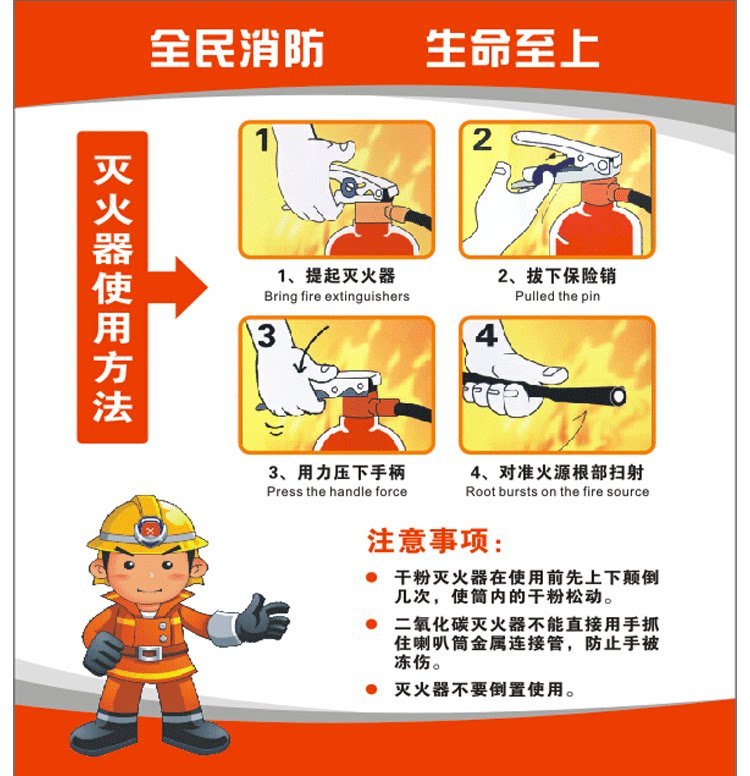 全民消防　　生命至上

灭火器使用方法

1

1、提起灭火器
Bring fire extinguishers

2

2、拔下保险销
Pulled the pin

3

3、用力压下手柄
Press the handle force

4

4、对准火源根部扫射
Root bursts on the fire source

注意事项：

● 干粉灭火器在使用前先上下颠倒几次，使筒内的干粉松动。

● 二氧化碳灭火器不能直接用手抓住喇叭筒金属连接管，防止手被冻伤。

● 灭火器不要倒置使用。