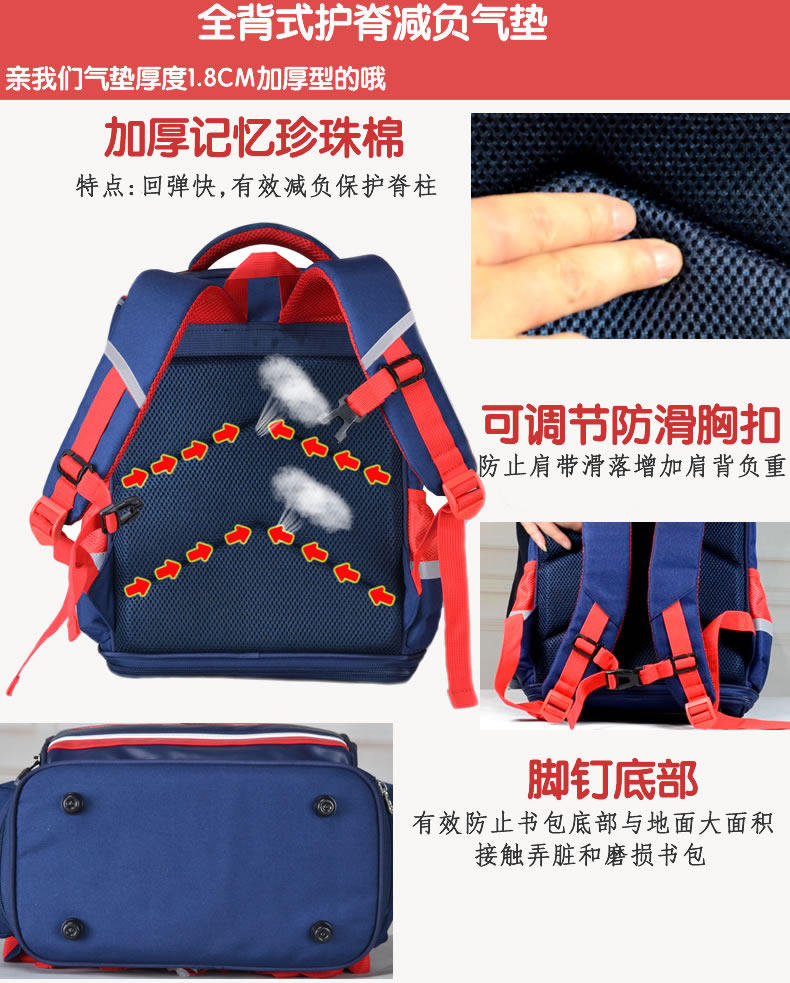 全背式护脊减负气垫

亲我们气垫厚度1.8CM加厚型的哦

加厚记忆珍珠棉

特点：回弹快，有效减负保护脊柱

可调节防滑胸扣

防止肩带滑落增加肩背负重

脚钉底部

有效防止书包底部与地面大面积接触弄脏和磨损书包