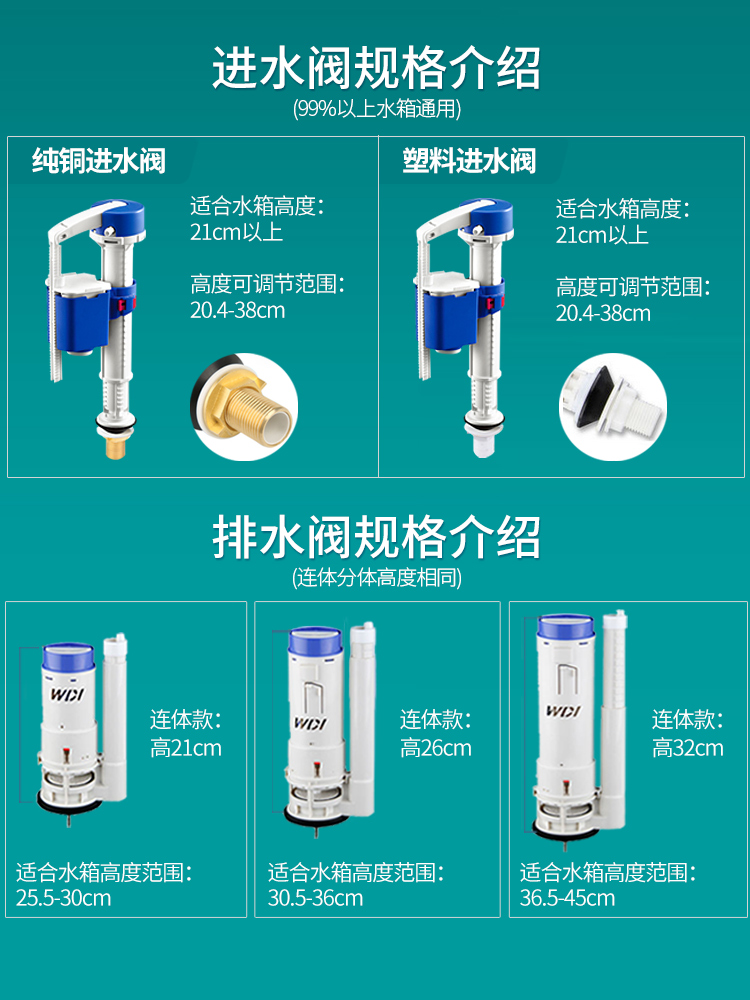 进水阀规格介绍
(99%以上水箱通用)

纯铜进水阀

适合水箱高度：
21cm以上

高度可调节范围：
20.4-38cm

塑料进水阀

适合水箱高度：
21cm以上

高度可调节范围：
20.4-38cm

排水阀规格介绍
(连体分体高度相同)

WDI

连体款：
高21cm

适合水箱高度范围：
25.5-30cm

WDI

连体款：
高26cm

适合水箱高度范围：
30.5-36cm

WDI

连体款：
高32cm

适合水箱高度范围：
36.5-45cm