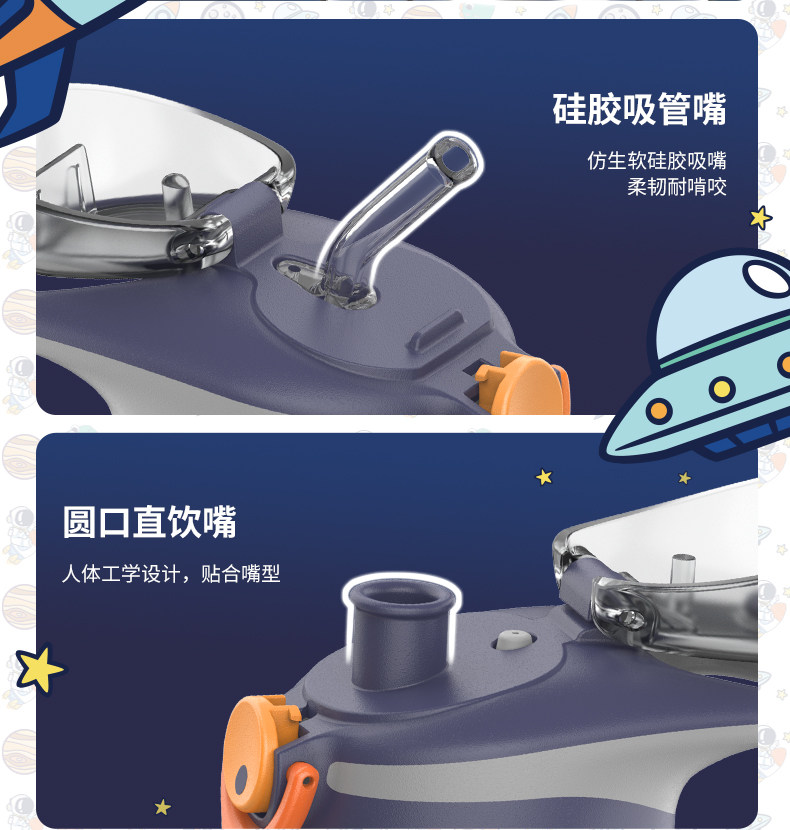 硅胶吸管嘴

仿生软硅胶吸嘴
柔韧耐啃咬

圆口直饮嘴

人体工学设计，贴合嘴型