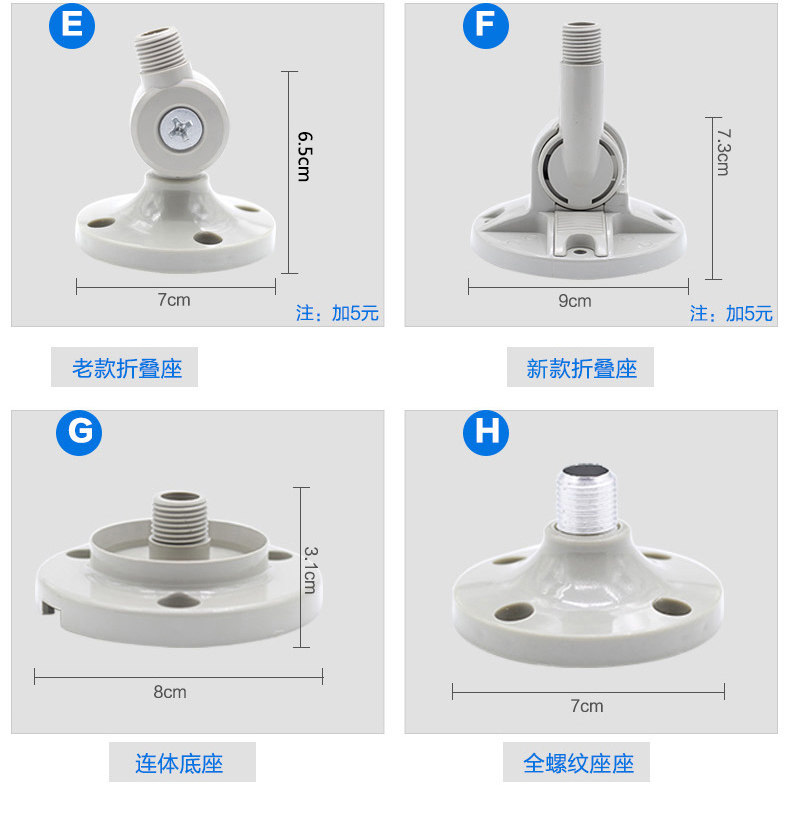 E

6.5cm

7cm

注：加5元

老款折叠座

F

7.3cm

9cm

注：加5元

新款折叠座

G

3.1cm

8cm

连体底座

H

7cm

全螺纹座座