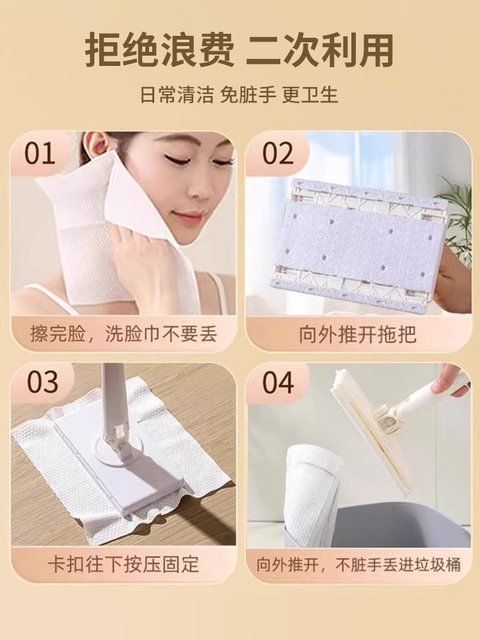 拒绝浪费 二次利用

日常清洁 免脏手 更卫生

01

擦完脸，洗脸巾不要丢

02

向外推开拖把

03

卡扣往下按压固定

04

向外推开，不脏手丢进垃圾桶