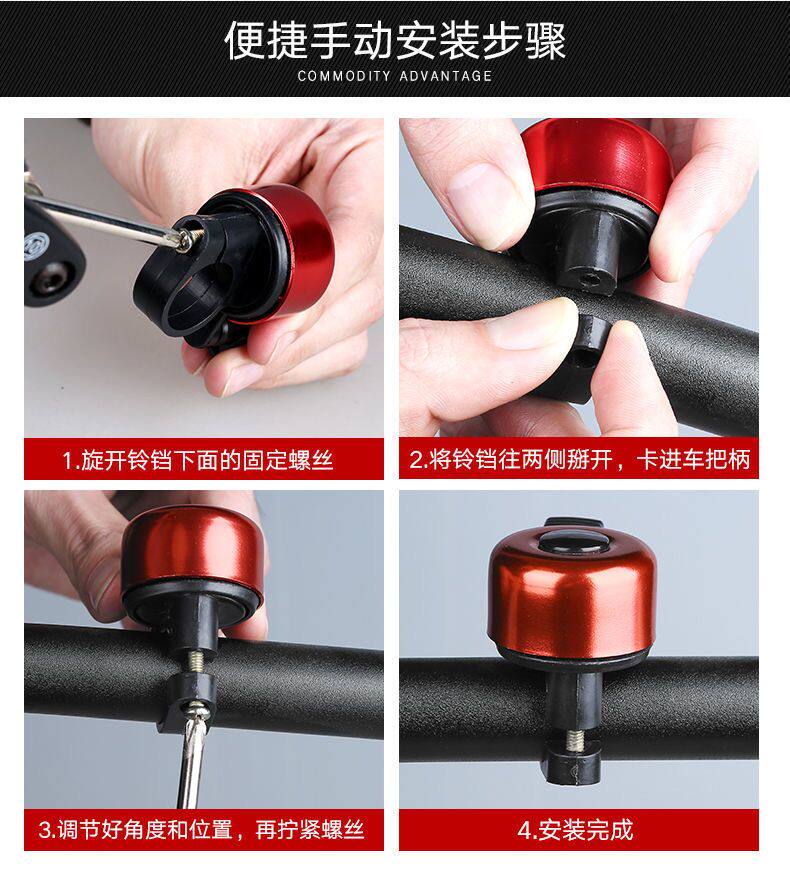 便捷手动安装步骤
COMMODITY ADVANTAGE

1.旋开铃铛下面的固定螺丝

2.将铃铛往两侧掰开，卡进车把柄

3.调节好角度和位置，再拧紧螺丝

4.安装完成