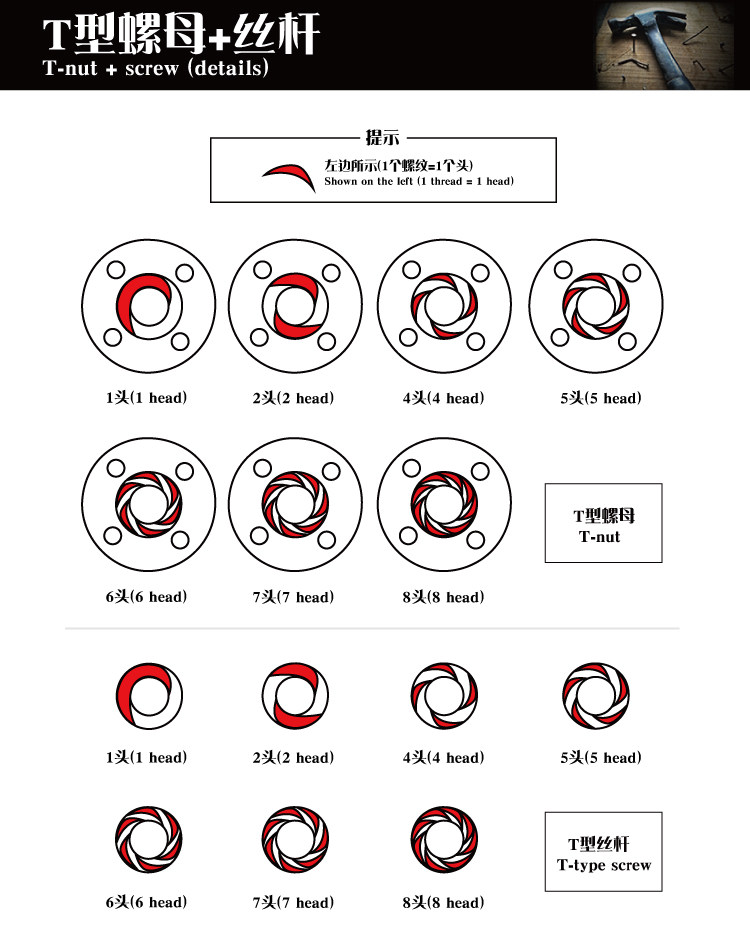 T型螺母+丝杆
T-nut + screw (details)

提示

左边所示(1个螺纹=1个头)
Shown on the left (1 thread = 1 head)

1头(1 head)

2头(2 head)

4头(4 head)

5头(5 head)

6头(6 head)

7头(7 head)

8头(8 head)

T型螺母
T-nut

1头(1 head)

2头(2 head)

4头(4 head)

5头(5 head)

6头(6 head)

7头(7 head)

8头(8 head)

T型丝杆
T-type screw