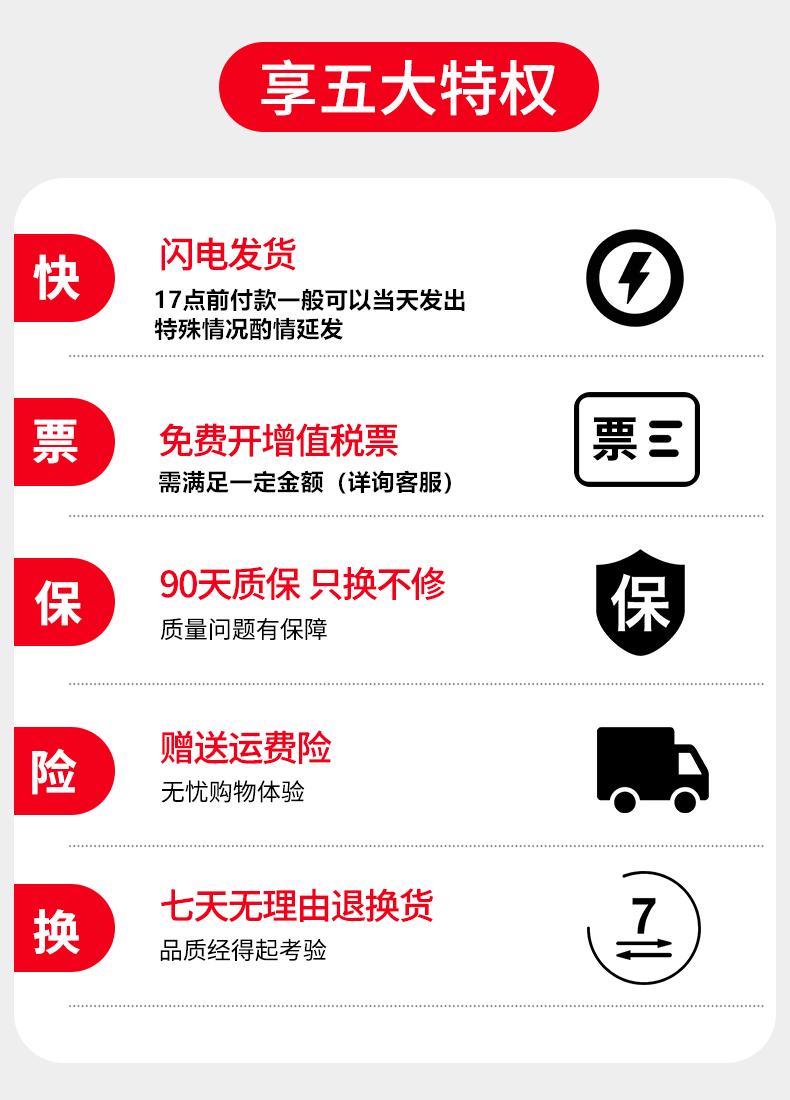 享五大特权

快

闪电发货

17点前付款一般可以当天发出
特殊情况酌情延发

票

免费开增值税票

需满足一定金额（详询客服）

票

保

90天质保 只换不修

质量问题有保障

保

险

赠送运费险

无忧购物体验

换

七天无理由退换货

品质经得起考验

7