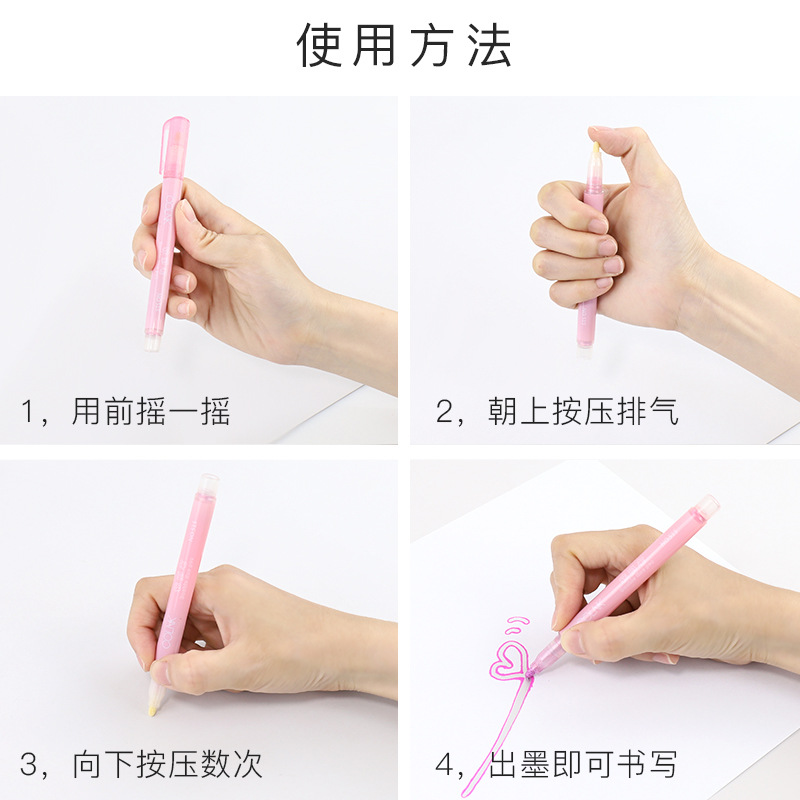 使用方法

1，用前摇一摇

2，朝上按压排气

3，向下按压数次

4，出墨即可书写