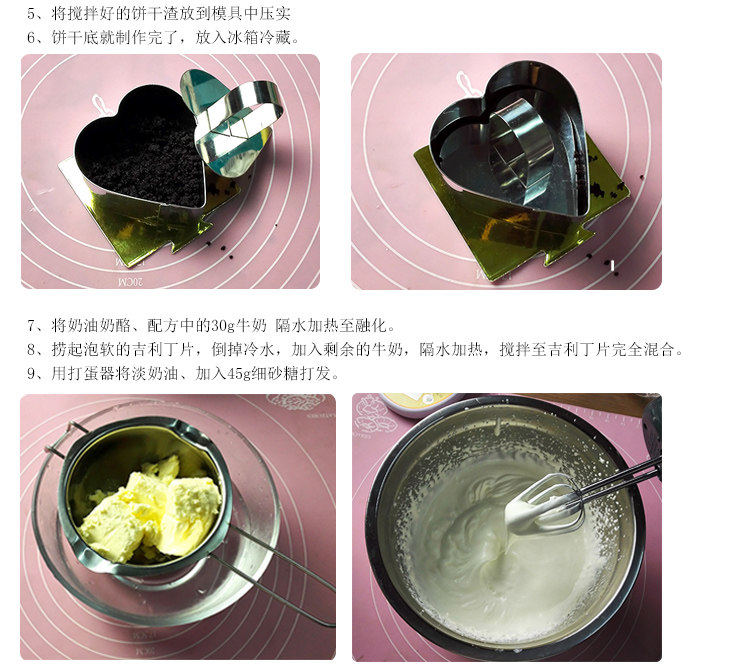 5、将搅拌好的饼干渣放到模具中压实
6、饼干底就制作完了，放入冰箱冷藏。

20CM

7、将奶油奶酪、配方中的30g牛奶 隔水加热至融化。
8、捞起泡软的吉利丁片，倒掉冷水，加入剩余的牛奶，隔水加热，搅拌至吉利丁片完全混合。
9、用打蛋器将淡奶油、加入45g细砂糖打发。