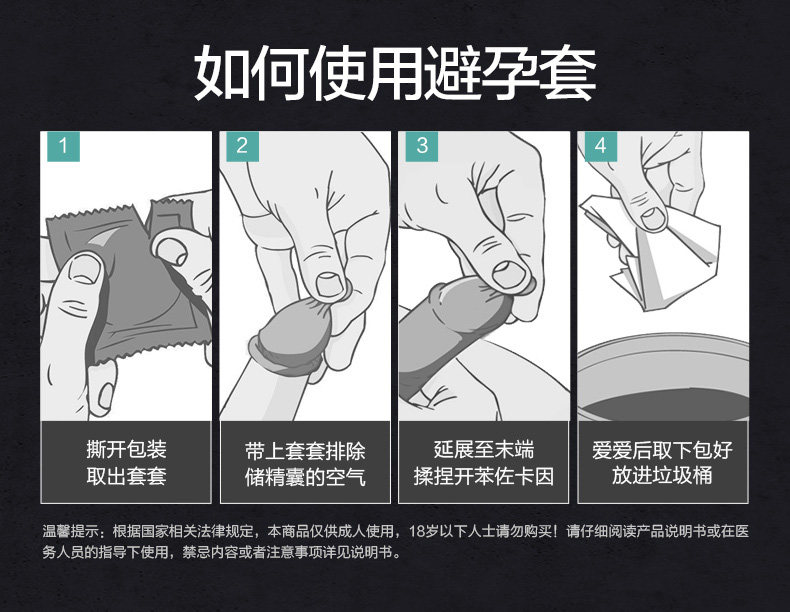 如何使用避孕套

1

撕开包装
取出套套

2

带上套套排除
储精囊的空气

3

延展至末端
揉捏开苯佐卡因

4

爱爱后取下包好
放进垃圾桶

温馨提示：根据国家相关法律规定，本商品仅供成人使用，18岁以下人士请勿购买！请仔细阅读产品说明书或在医务人员的指导下使用，禁忌内容或者注意事项详见说明书。