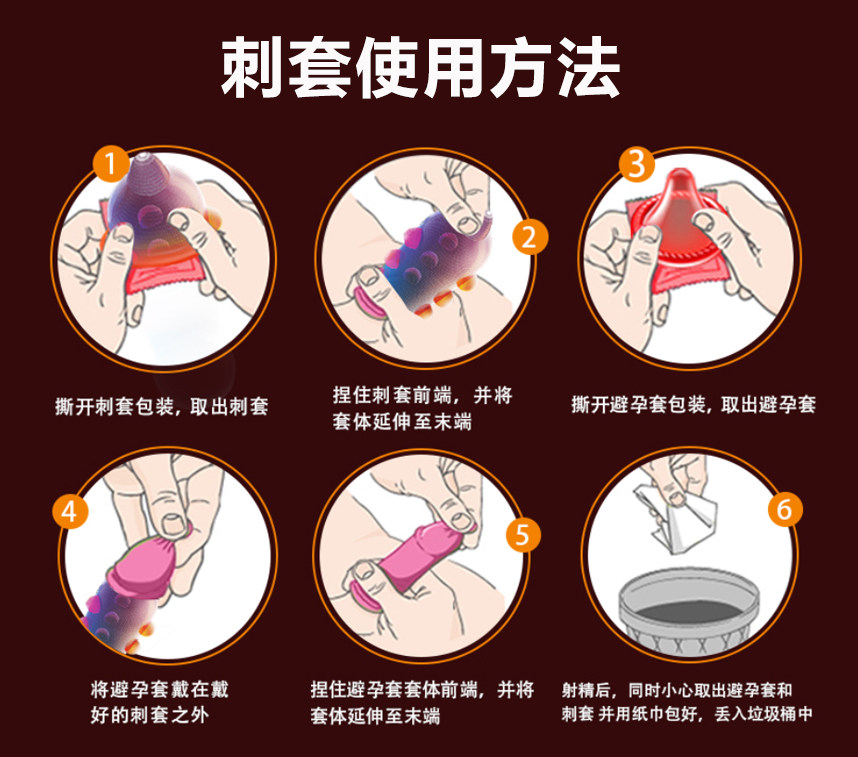 刺套使用方法

1

撕开刺套包装，取出刺套

2

捏住刺套前端，并将套体延伸至末端

3

撕开避孕套包装，取出避孕套

4

将避孕套戴在戴好的刺套之外

5

捏住避孕套套体前端，并将套体延伸至末端

6

射精后，同时小心取出避孕套和刺套 并用纸巾包好，丢入垃圾桶中