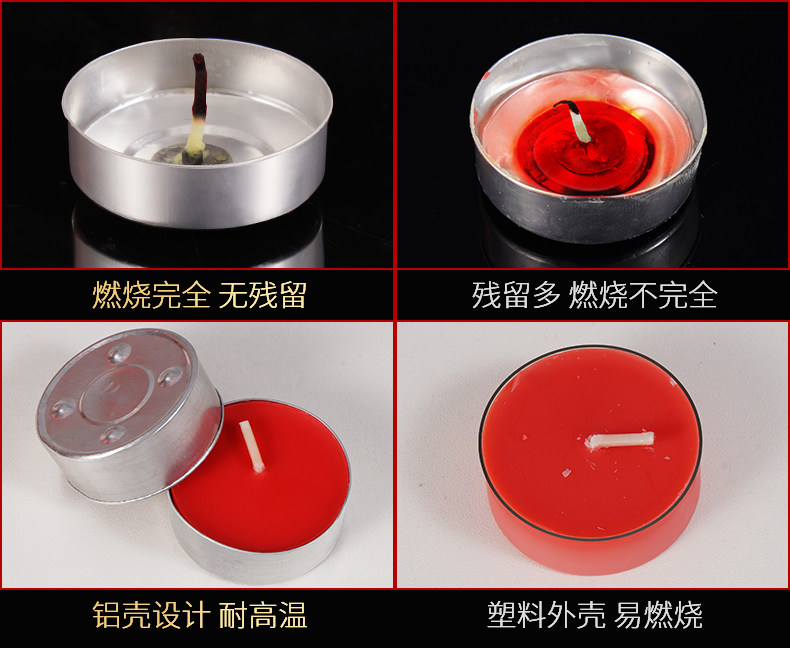 燃烧完全 无残留

残留多 燃烧不完全

铝壳设计 耐高温

塑料外壳 易燃烧