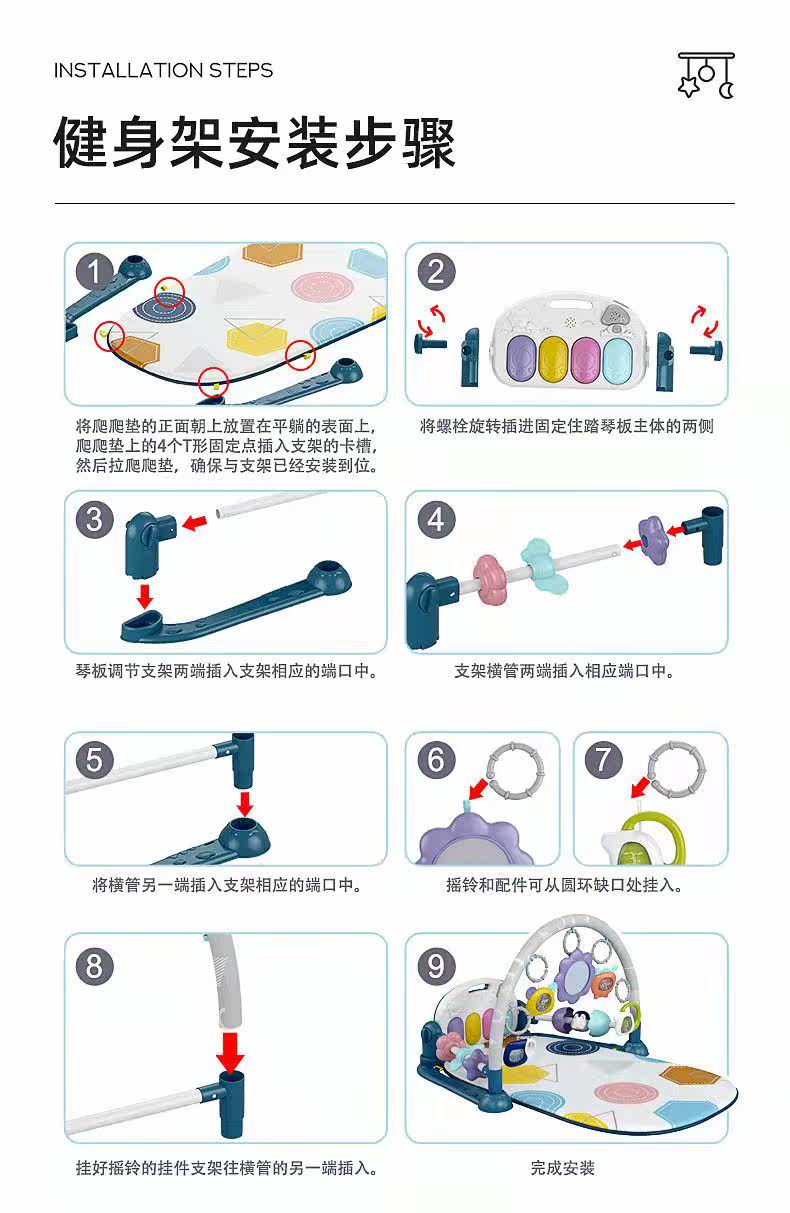 INSTALLATION STEPS

健身架安装步骤

1

将爬爬垫的正面朝上放置在平躺的表面上，爬爬垫上的4个T形固定点插入支架的卡槽，然后拉爬爬垫，确保与支架已经安装到位。

2

将螺栓旋转插进固定住踏琴板主体的两侧

3

琴板调节支架两端插入支架相应的端口中。

4

支架横管两端插入相应端口中。

5

将横管另一端插入支架相应的端口中。

6

7

摇铃和配件可从圆环缺口处挂入。

8

挂好摇铃的挂件支架往横管的另一端插入。

9

完成安装