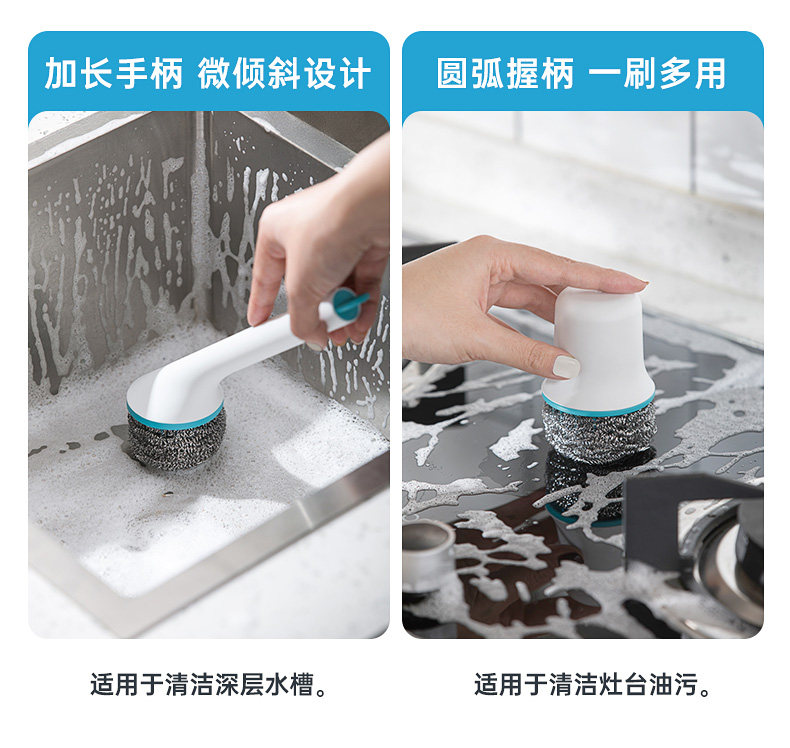 加长手柄 微倾斜设计

适用于清洁深层水槽。

圆弧握柄 一刷多用

适用于清洁灶台油污。