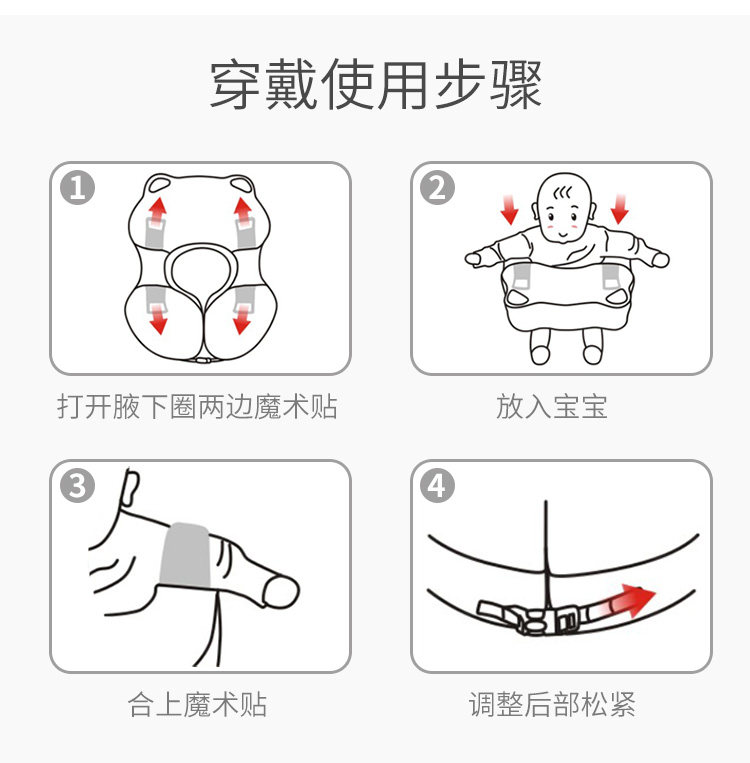 穿戴使用步骤

1

打开腋下圈两边魔术贴

2

放入宝宝

3

合上魔术贴

4

调整后部松紧