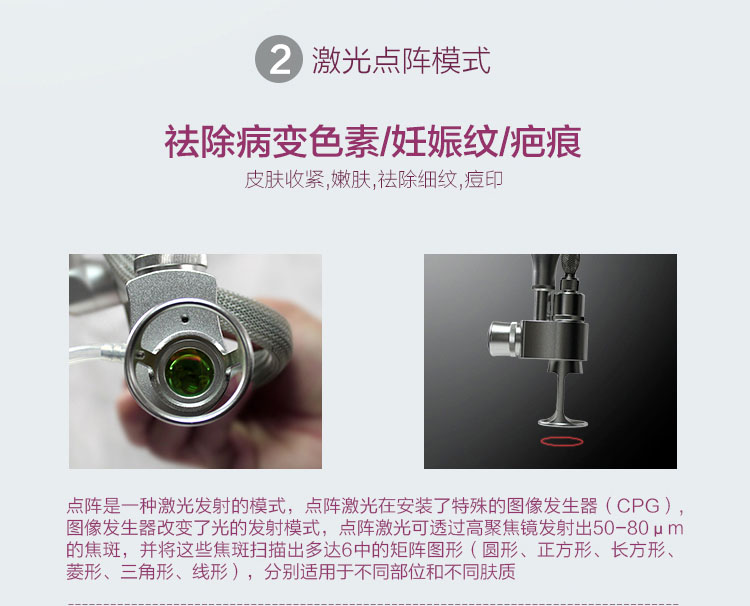 2 激光点阵模式

祛除病变色素/妊娠纹/疤痕

皮肤收紧,嫩肤,祛除细纹,痘印

点阵是一种激光发射的模式，点阵激光在安装了特殊的图像发生器（CPG），图像发生器改变了光的发射模式，点阵激光可透过高聚焦镜发射出50-80μm的焦斑，并将这些焦斑扫描出多达6中的矩阵图形（圆形、正方形、长方形、菱形、三角形、线形），分别适用于不同部位和不同肤质