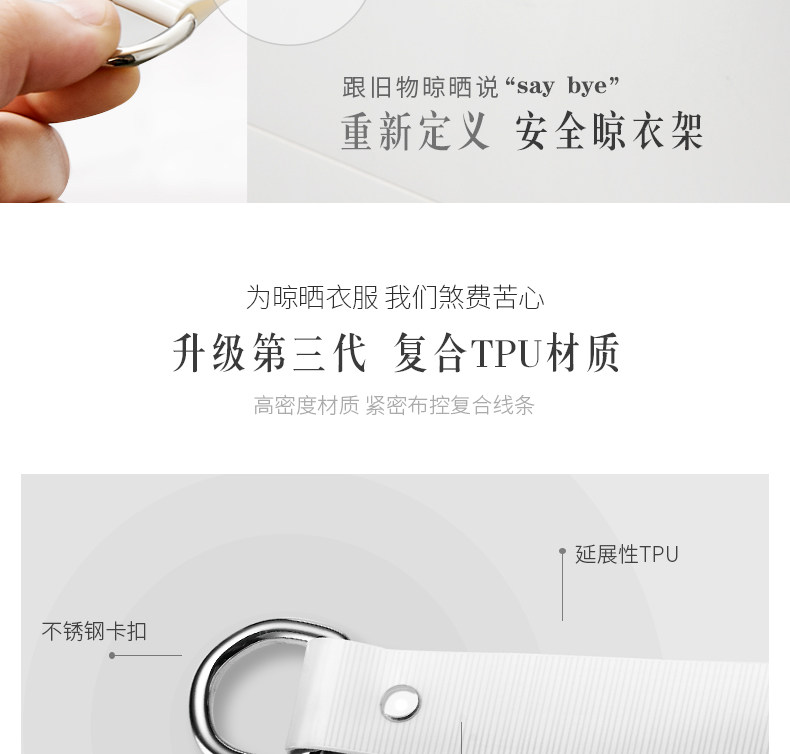 跟旧物晾晒说“say bye”
重新定义 安全晾衣架

为晾晒衣服 我们煞费苦心
升级第三代 复合TPU材质
高密度材质 紧密布控复合线条

延展性TPU

不锈钢卡扣