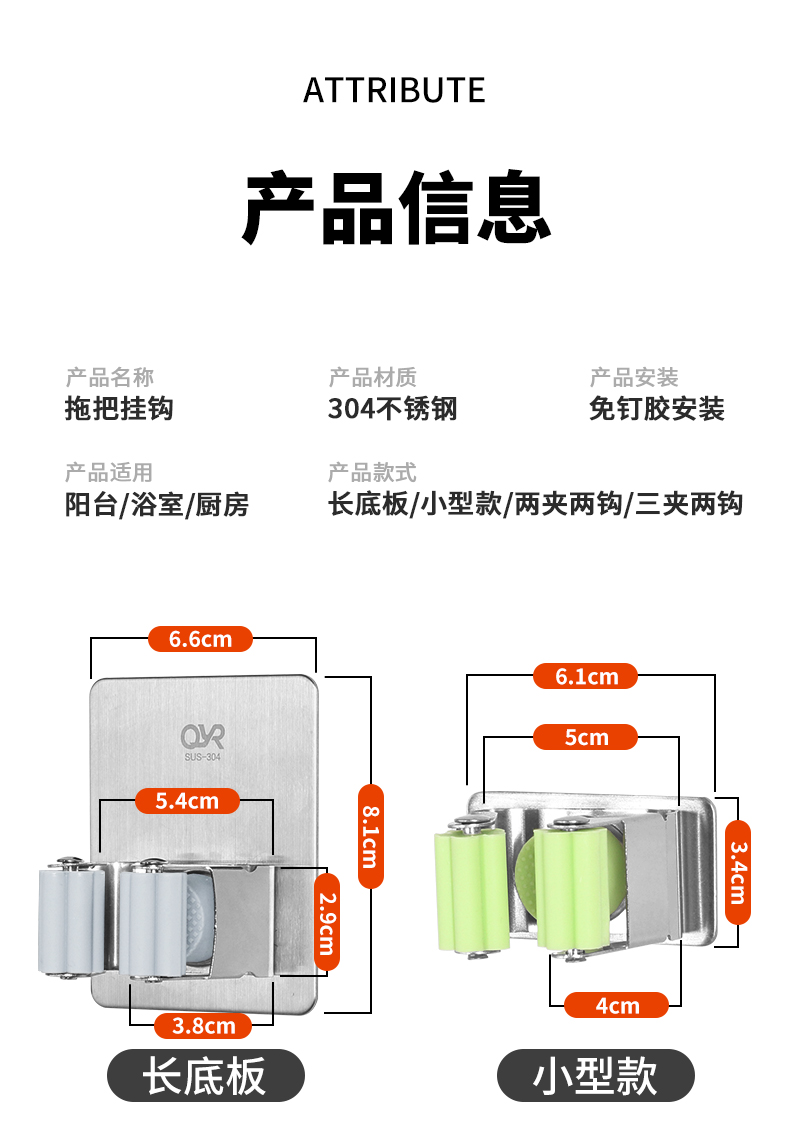 ATTRIBUTE

产品信息

产品名称
拖把挂钩

产品材质
304不锈钢

产品安装
免钉胶安装

产品适用
阳台/浴室/厨房

产品款式
长底板/小型款/两夹两钩/三夹两钩

6.6cm

QYR
SUS-304

5.4cm

8.1cm

2.9cm

3.8cm

长底板

6.1cm

5cm

3.4cm

4cm

小型款