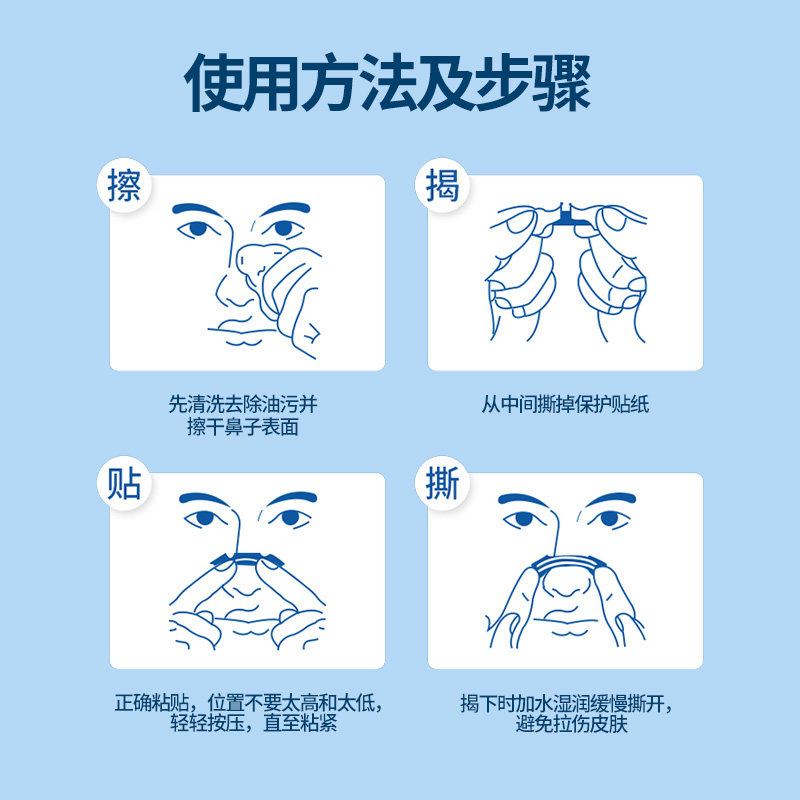 使用方法及步骤

擦

先清洗去除油污并擦干鼻子表面

揭

从中间撕掉保护贴纸

贴

正确粘贴，位置不要太高和太低，轻轻按压，直至粘紧

撕

揭下时加水湿润缓慢撕开，避免拉伤皮肤