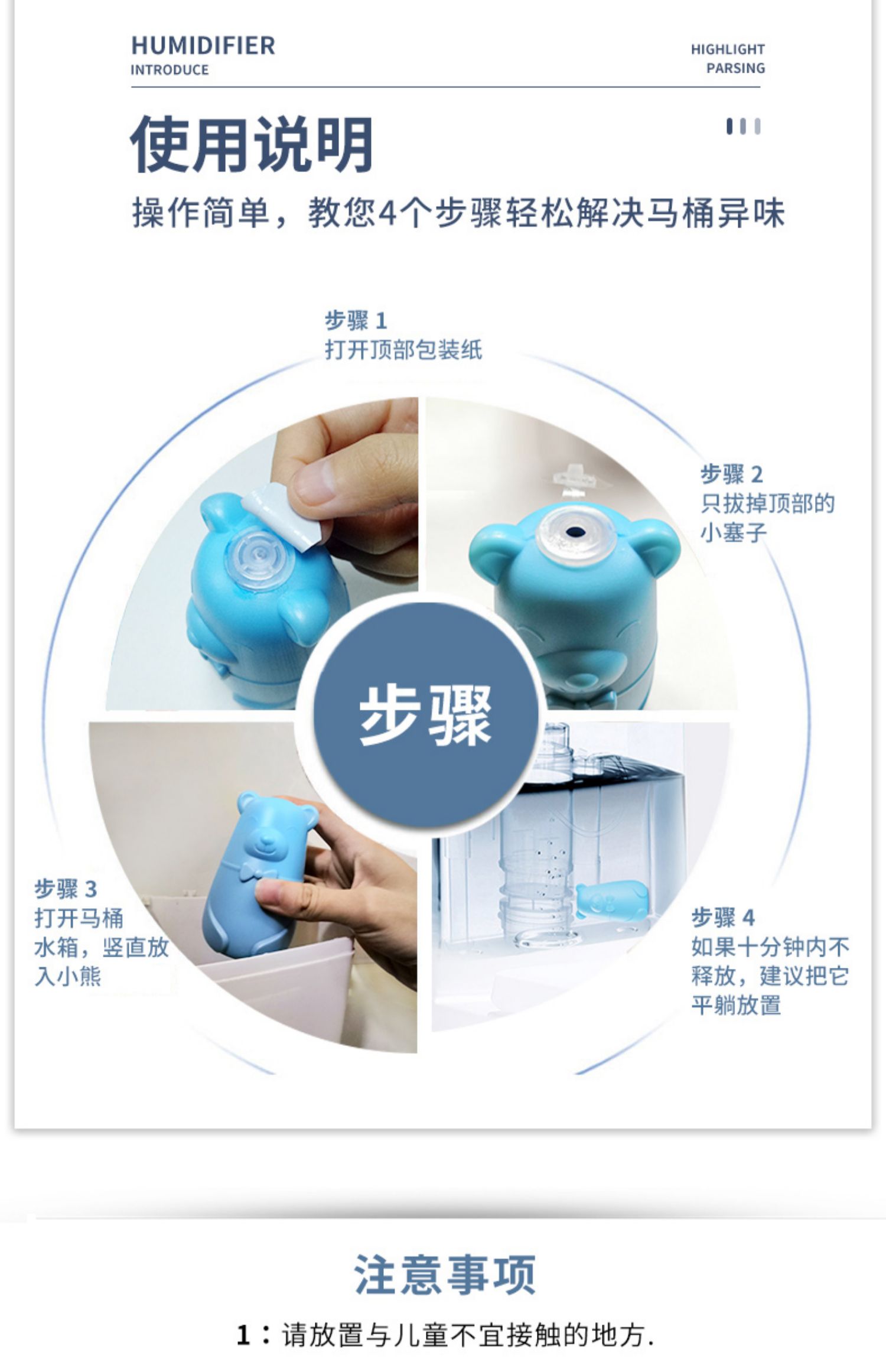 HUMIDIFIER
INTRODUCE

HIGHLIGHT
PARSING

使用说明

操作简单，教您4个步骤轻松解决马桶异味

步骤 1
打开顶部包装纸

步骤 2
只拔掉顶部的小塞子

步骤

步骤 3
打开马桶水箱，竖直放入小熊

步骤 4
如果十分钟内不释放，建议把它平躺放置

注意事项

1：请放置与儿童不宜接触的地方.