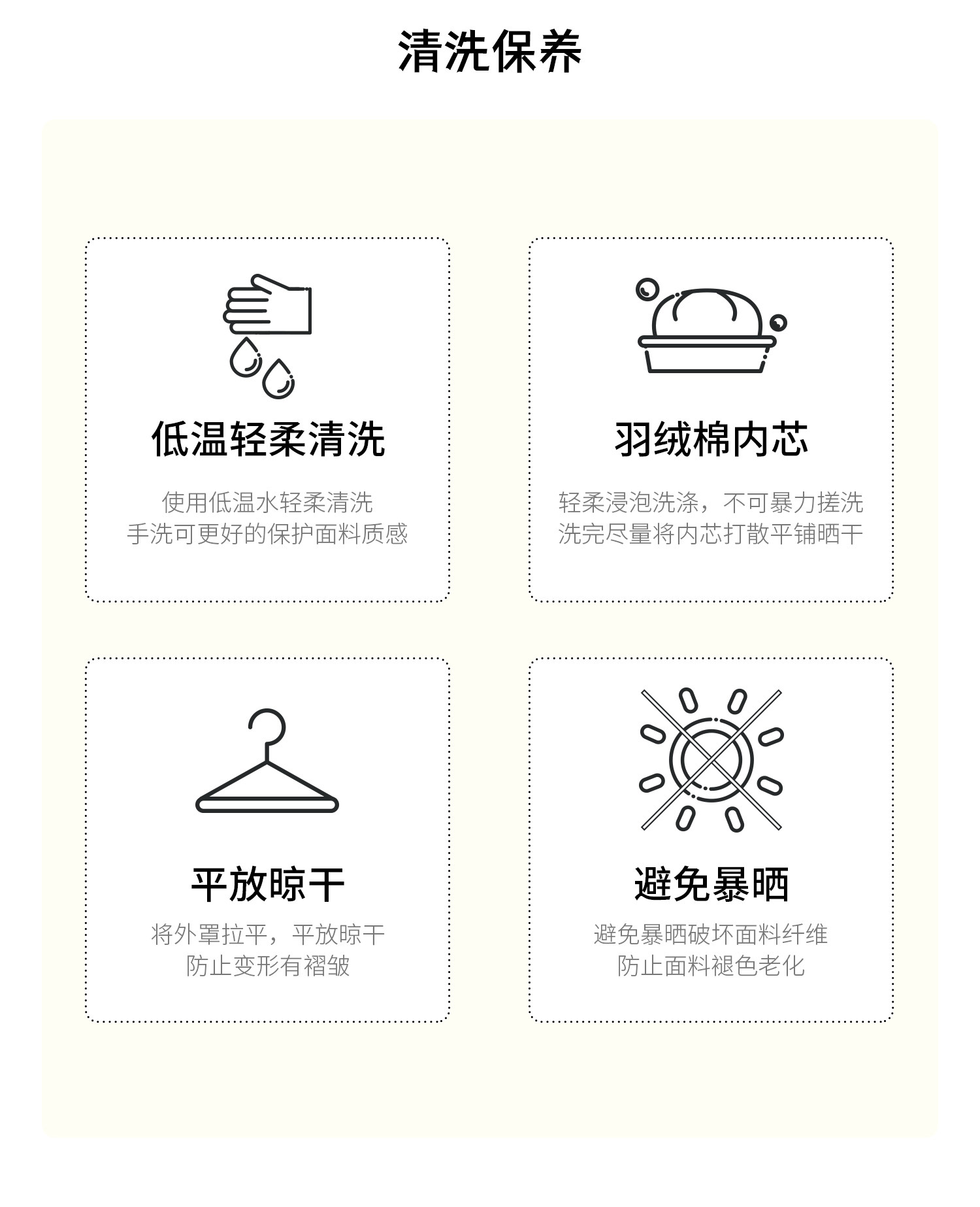 清洗保养

低温轻柔清洗

使用低温水轻柔清洗
手洗可更好的保护面料质感

羽绒棉内芯

轻柔浸泡洗涤，不可暴力搓洗
洗完尽量将内芯打散平铺晒干

平放晾干

将外罩拉平，平放晾干
防止变形有褶皱

避免暴晒

避免暴晒破坏面料纤维
防止面料褪色老化