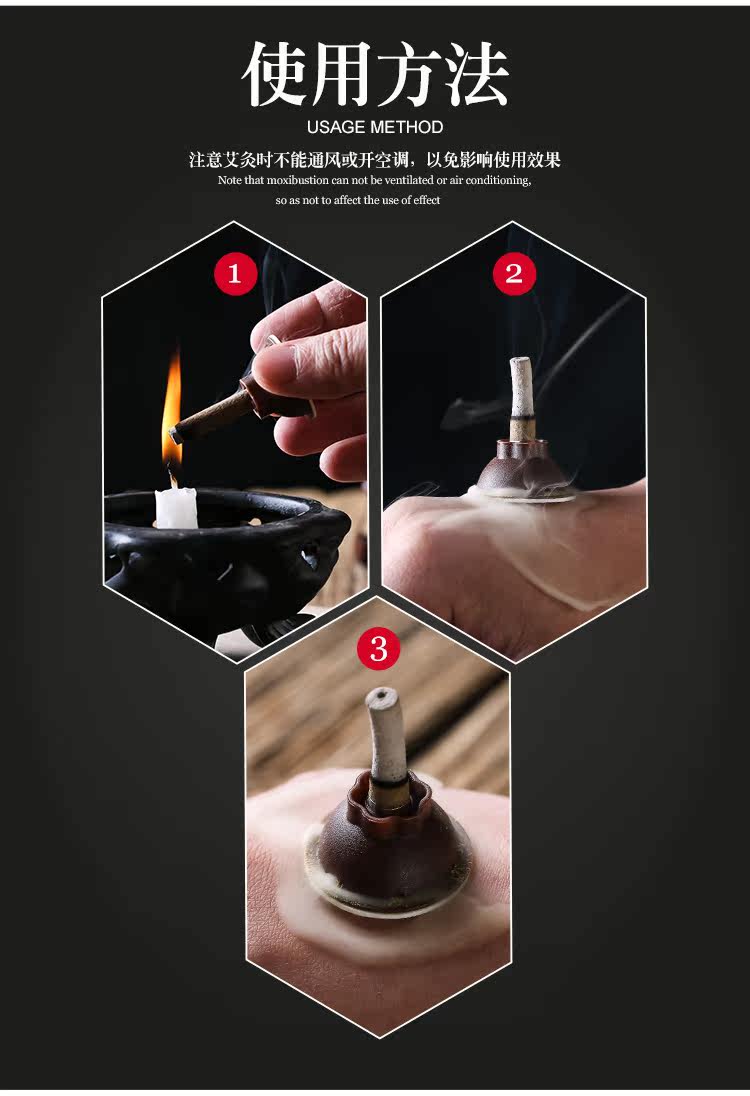 使用方法

USAGE METHOD

注意艾灸时不能通风或开空调，以免影响使用效果

Note that moxibustion can not be ventilated or air conditioning, so as not to affect the use of effect

1

2

3