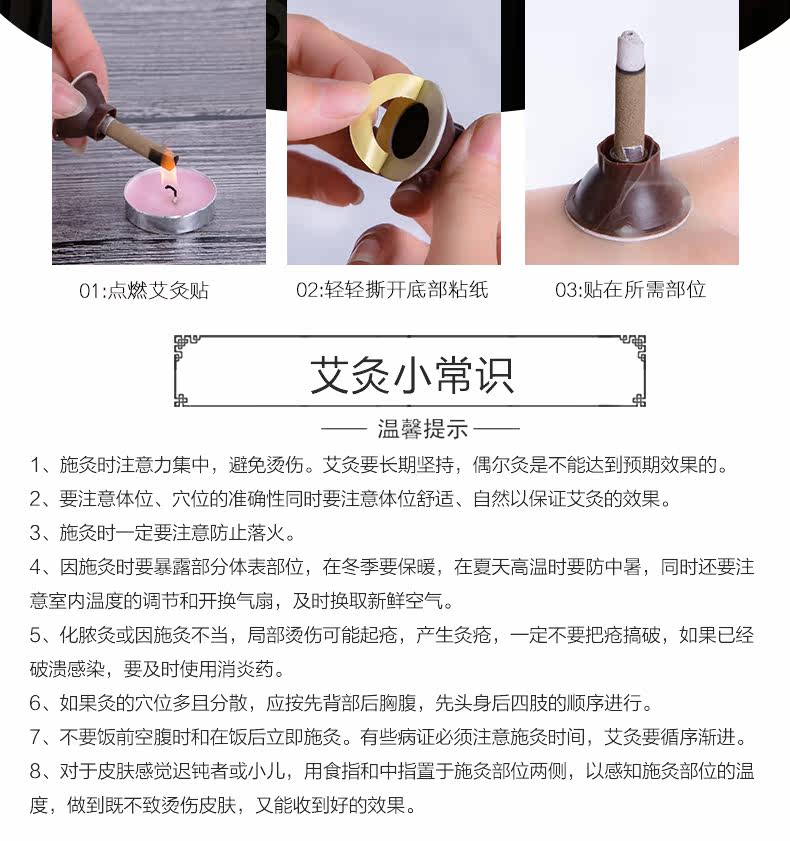 01:点燃艾灸贴

02:轻轻撕开底部粘纸

03:贴在所需部位

艾灸小常识

—— 温馨提示 ——

1、施灸时注意力集中，避免烫伤。艾灸要长期坚持，偶尔灸是不能达到预期效果的。

2、要注意体位、穴位的准确性同时要注意体位舒适、自然以保证艾灸的效果。

3、施灸时一定要注意防止落火。

4、因施灸时要暴露部分体表部位，在冬季要保暖，在夏天高温时要防中暑，同时还要注意室内温度的调节和开换气扇，及时换取新鲜空气。

5、化脓灸或因施灸不当，局部烫伤可能起疮，产生灸疮，一定不要把疮搞破，如果已经破溃感染，要及时使用消炎药。

6、如果灸的穴位多且分散，应按先背部后胸腹，先头身后四肢的顺序进行。

7、不要饭前空腹时和在饭后立即施灸。有些病证必须注意施灸时间，艾灸要循序渐进。

8、对于皮肤感觉迟钝者或小儿，用食指和中指置于施灸部位两侧，以感知施灸部位的温度，做到既不致烫伤皮肤，又能收到好的效果。