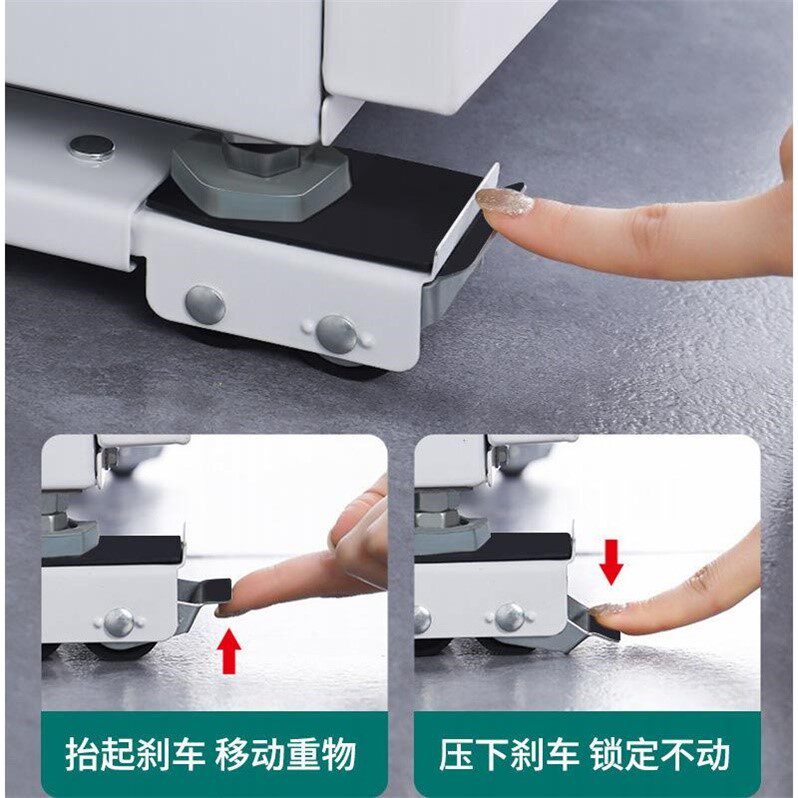 抬起刹车 移动重物

压下刹车 锁定不动