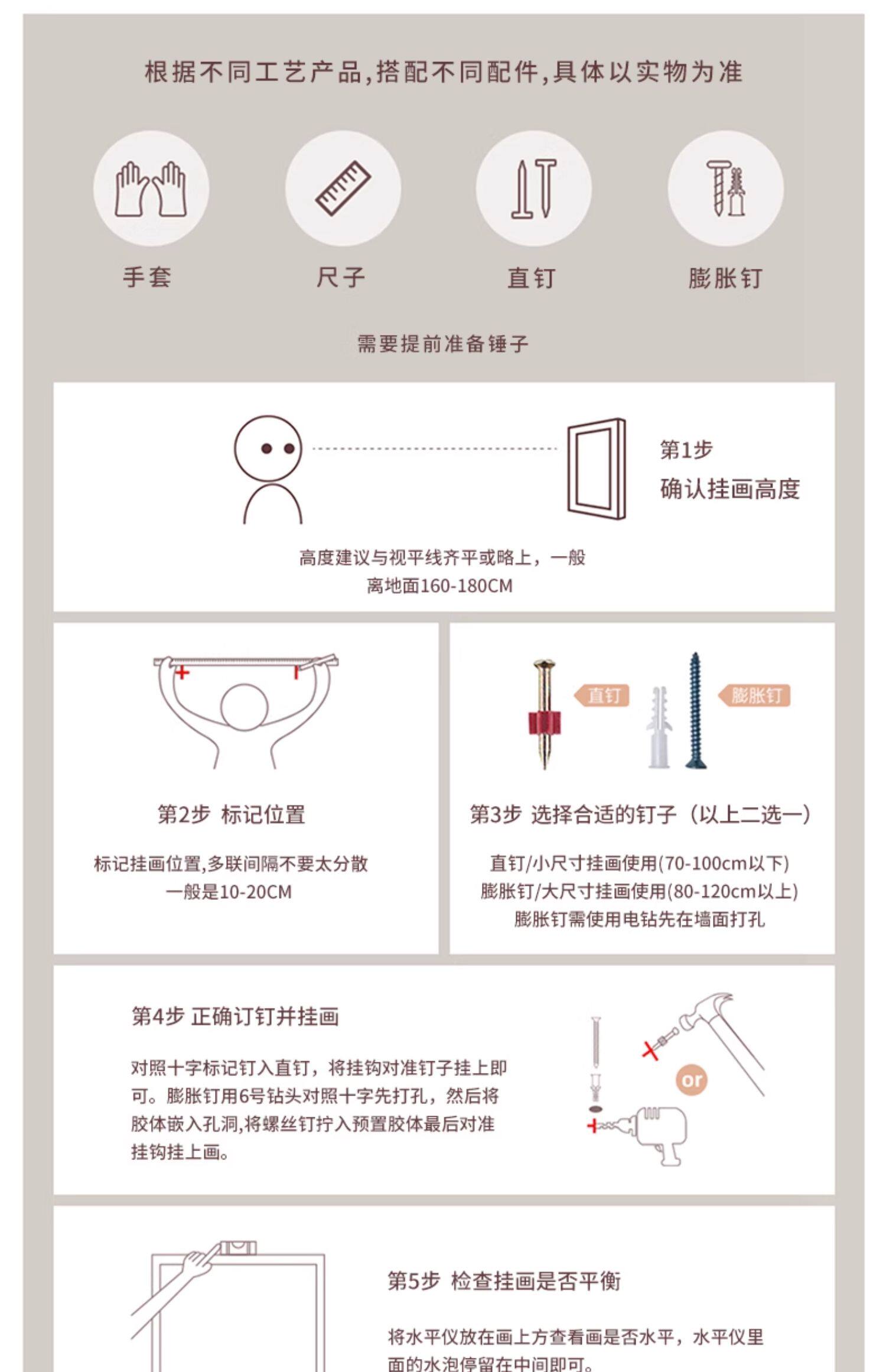 根据不同工艺产品,搭配不同配件,具体以实物为准

手套

尺子

直钉

膨胀钉

需要提前准备锤子

第1步
确认挂画高度

高度建议与视平线齐平或略上，一般离地面160-180CM

第2步 标记位置

标记挂画位置,多联间隔不要太分散
一般是10-20CM

直钉

膨胀钉

第3步 选择合适的钉子（以上二选一）

直钉/小尺寸挂画使用(70-100cm以下)
膨胀钉/大尺寸挂画使用(80-120cm以上)
膨胀钉需使用电钻先在墙面打孔

第4步 正确订钉并挂画

对照十字标记钉入直钉，将挂钩对准钉子挂上即可。膨胀钉用6号钻头对照十字先打孔，然后将胶体嵌入孔洞,将螺丝钉拧入预置胶体最后对准挂钩挂上画。

or

第5步 检查挂画是否平衡

将水平仪放在画上方查看画是否水平，水平仪里面的水泡停留在中间即可。