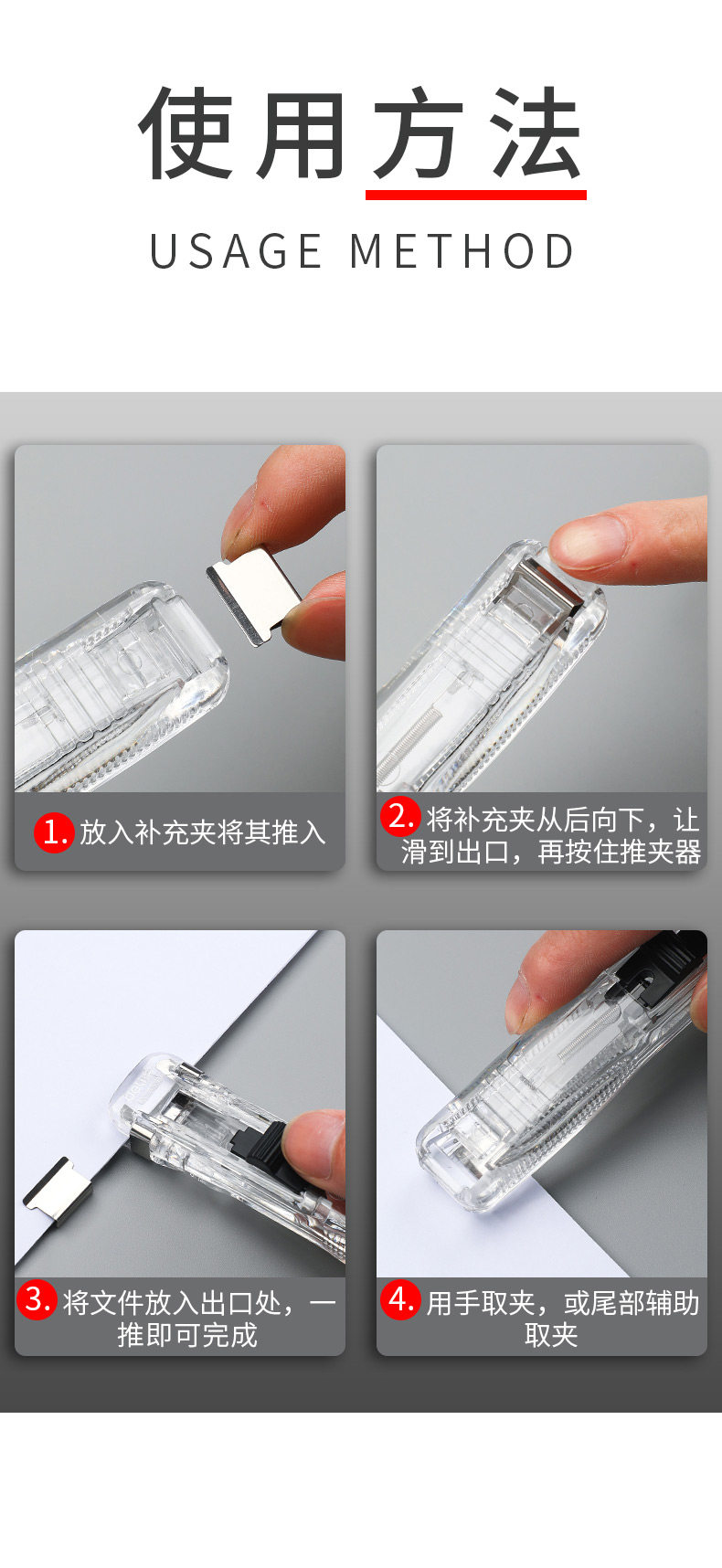 使用方法

USAGE METHOD

1. 放入补充夹将其推入

2. 将补充夹从后向下，让滑到出口，再按住推夹器

3. 将文件放入出口处，一推即可完成

4. 用手取夹，或尾部辅助取夹